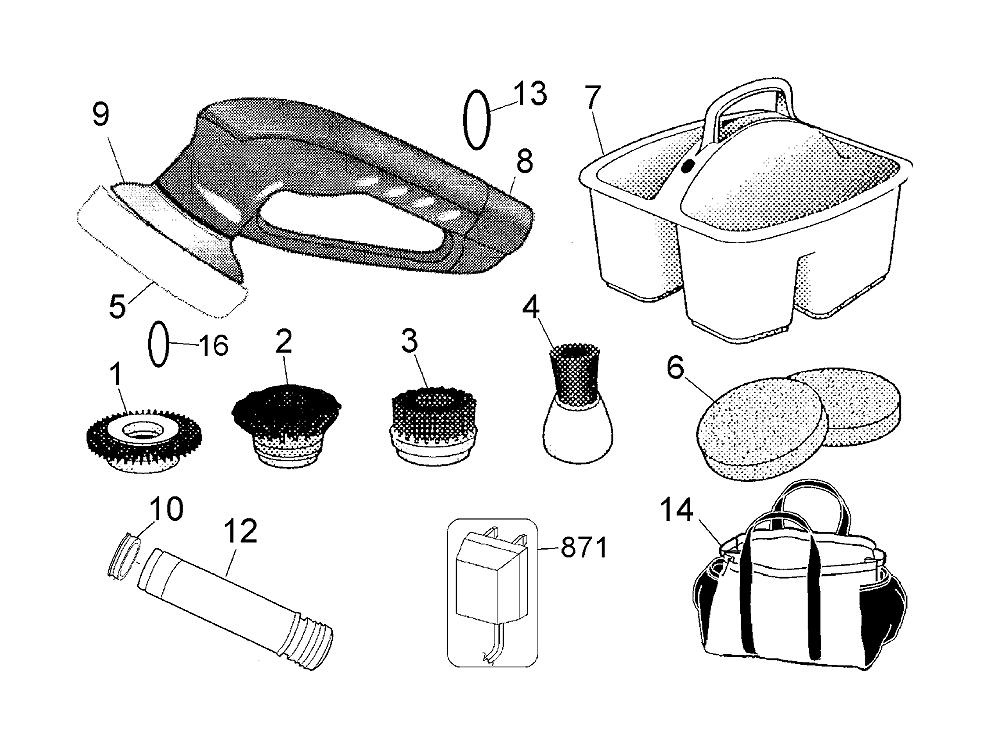 9
13
7
8
5
16
1
2
3
4
6
10
12
871
14