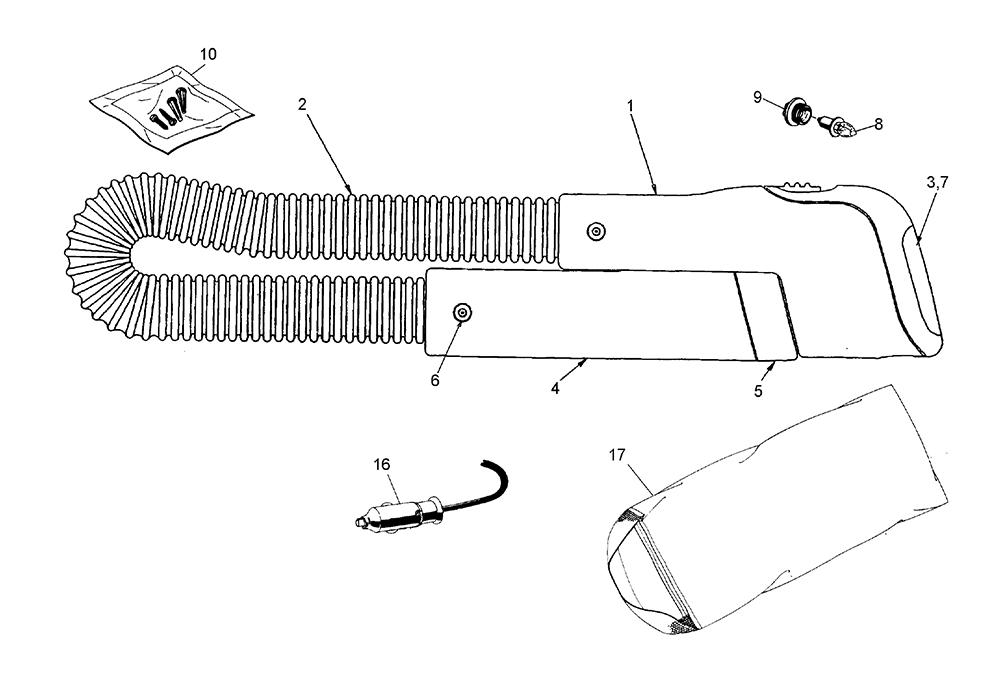 10
2
1
9
8
3,7
6
4
5
16
17