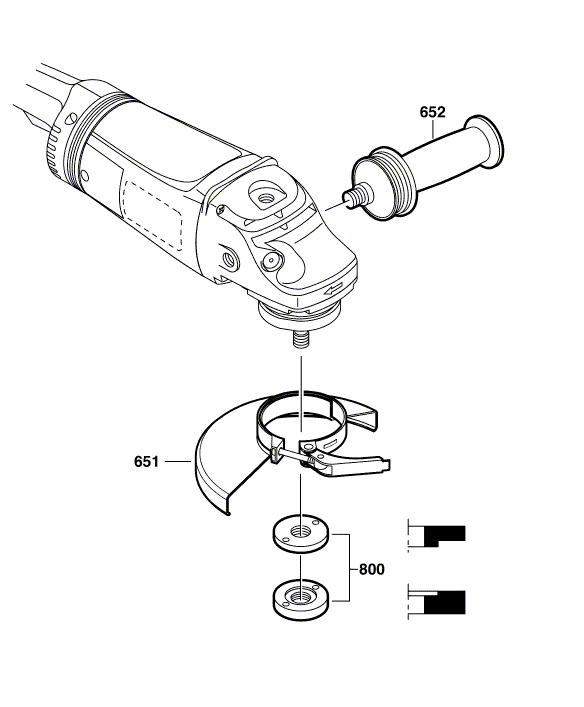 652

651

800