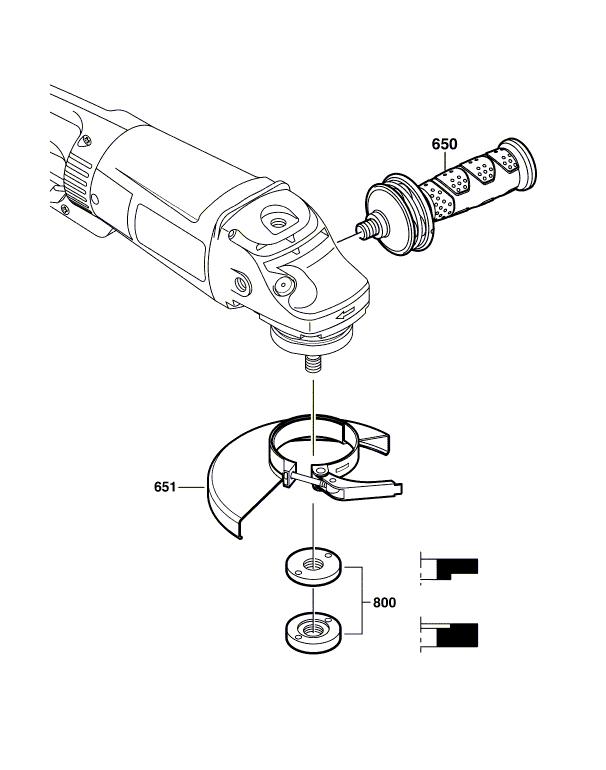 650

651

800