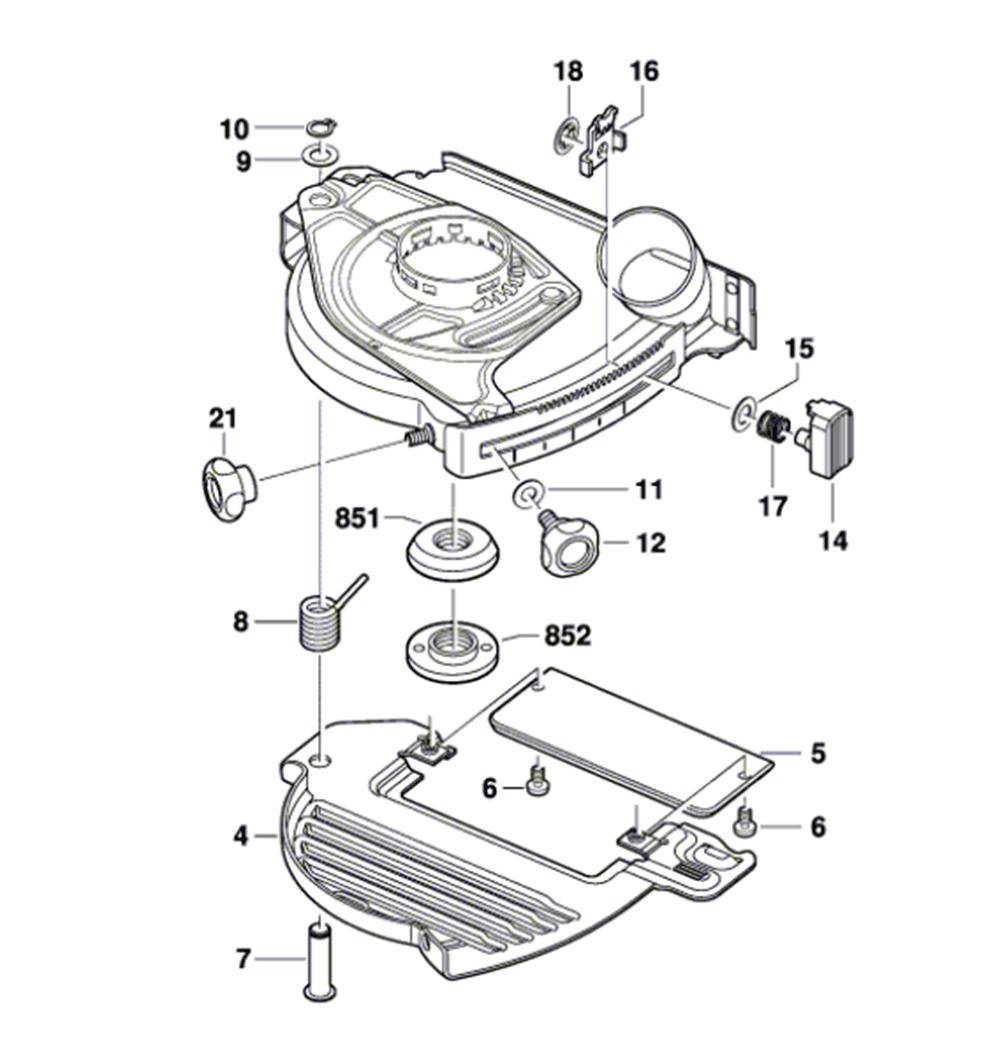 18
16
10
9
15
21
11
17
14
851
12
8
852
5
6
6
4
7