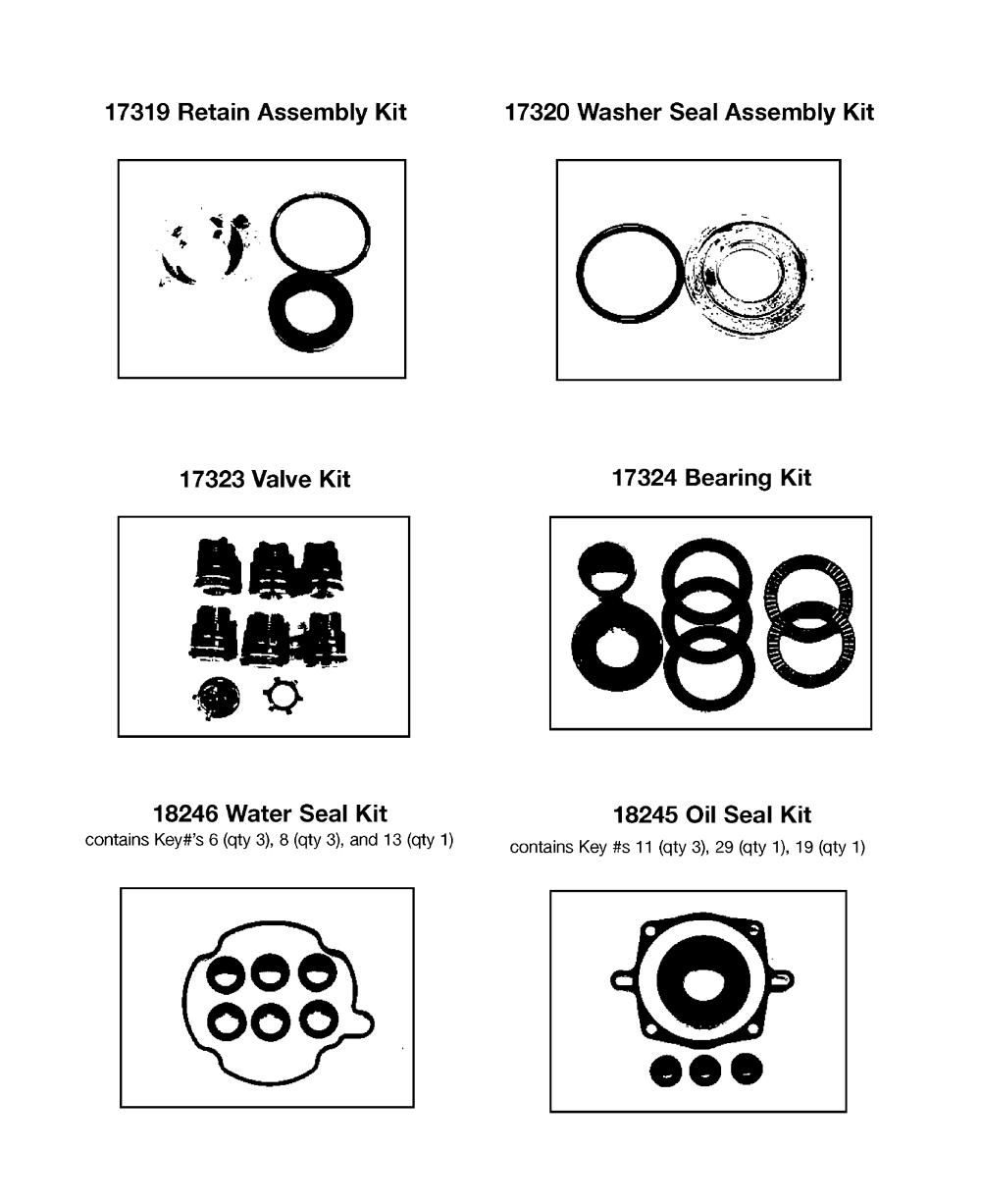 17319 Retain Assembly Kit

17320 Washer Seal Assembly Kit

17323 Valve Kit

17324 Bearing Kit

18246 Water Seal Kit
contains Key#'s 6 (qty 3), 8 (qty 3), and 13 (qty 1)

18245 Oil Seal Kit
contains Key #s 11 (qty 3), 29 (qty 1), 19 (qty 1)