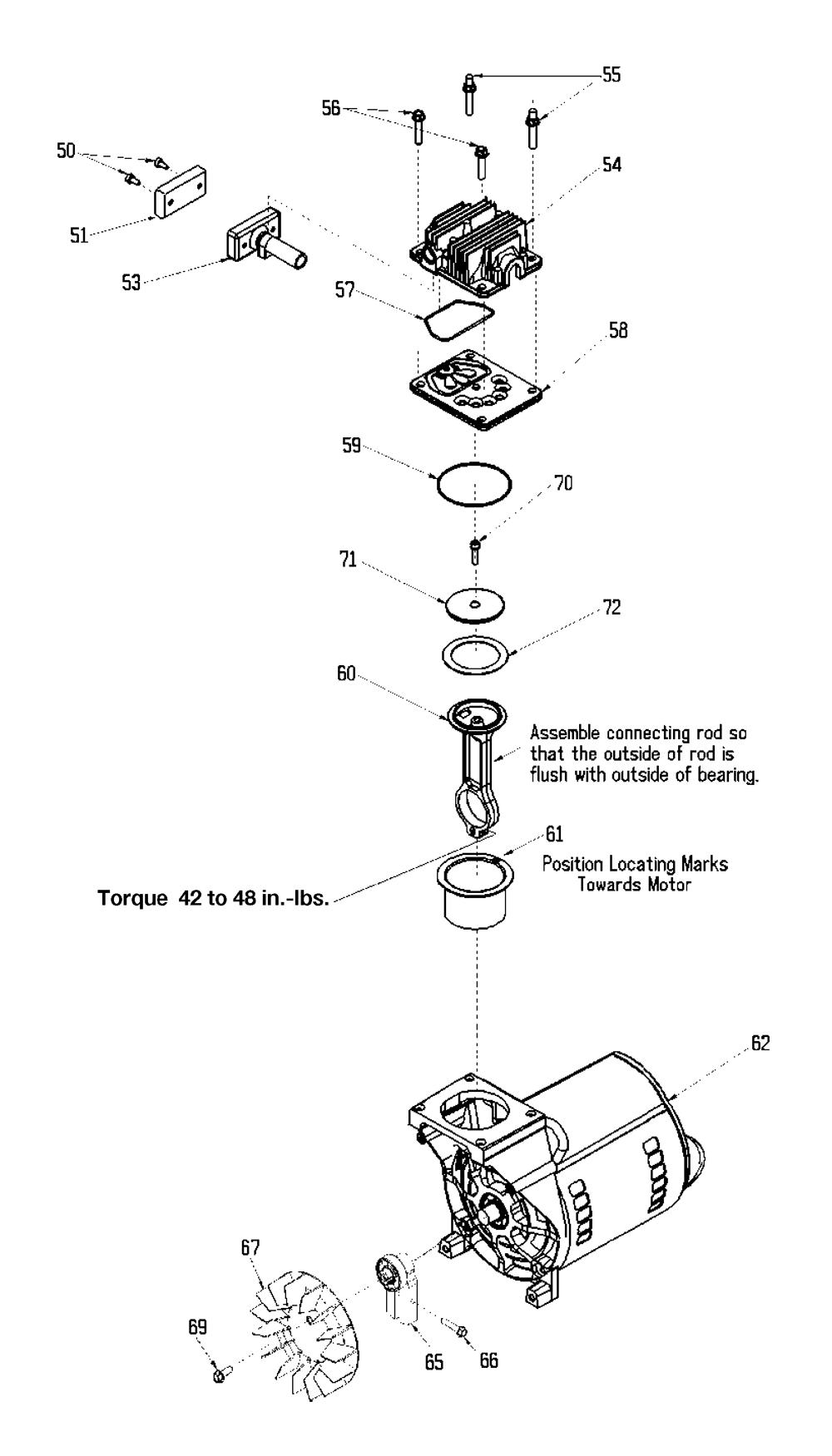 55
56
50
54
51
53
57
58
59
70
71
72
60
Assemble connecting rod so that the outside of rod is flush with outside of bearing.
61
Position Locating Marks Towards Motor
Torque 42 to 48 in.-lbs.
62
67
69
65
66