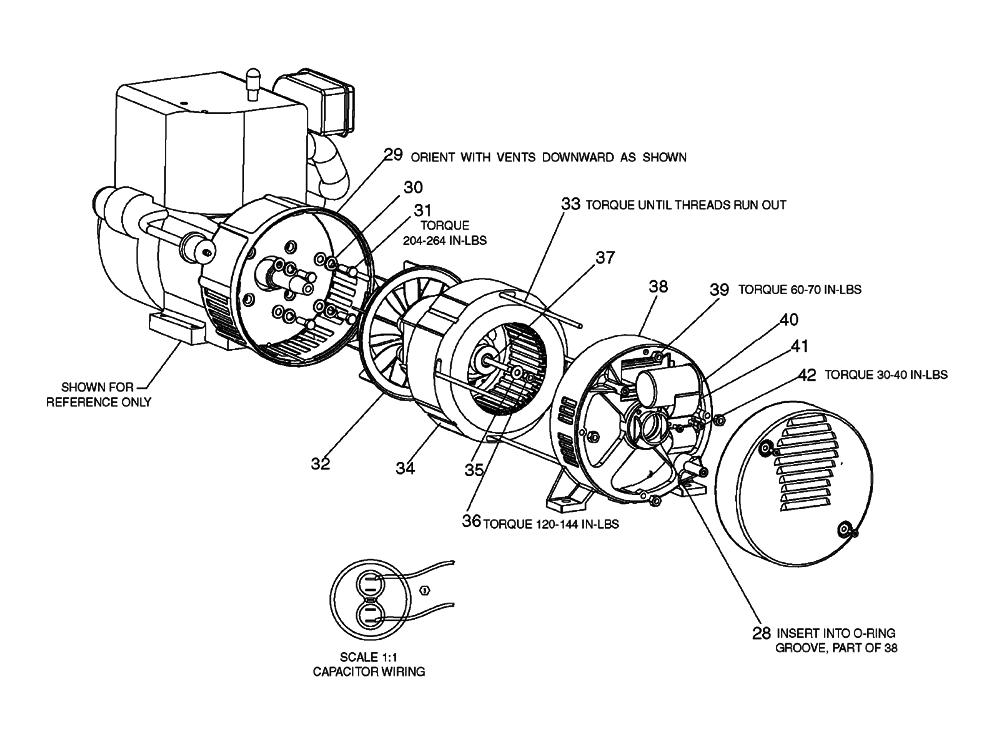 29 ORIENT WITH VENTS DOWNWARD AS SHOWN

30

31 TORQUE 204-264 IN-LBS

33 TORQUE UNTIL THREADS RUN OUT

37

38

39 TORQUE 60-70 IN-LBS

40

41

42 TORQUE 30-40 IN-LBS

SHOWN FOR REFERENCE ONLY

32

34

35

36 TORQUE 120-144 IN-LBS

SCALE 1:1 CAPACITOR WIRING

28 INSERT INTO O-RING GROOVE, PART OF 38