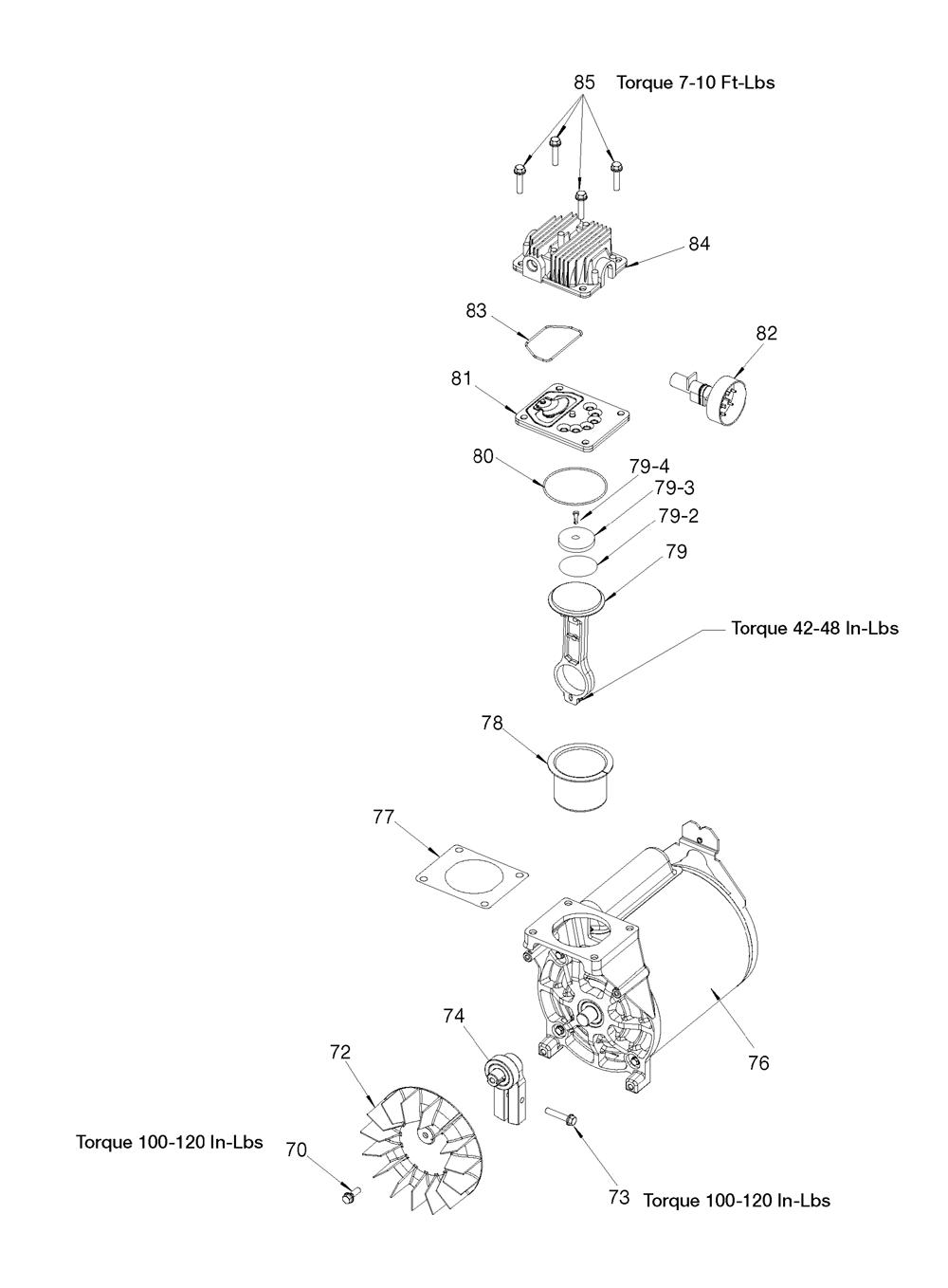 85 Torque 7-10 Ft-Lbs

84

83

82

81

80

79-4

79-3

79-2

79

Torque 42-48 In-Lbs

78

77

76

74

72

Torque 100-120 In-Lbs

70

73 Torque 100-120 In-Lbs