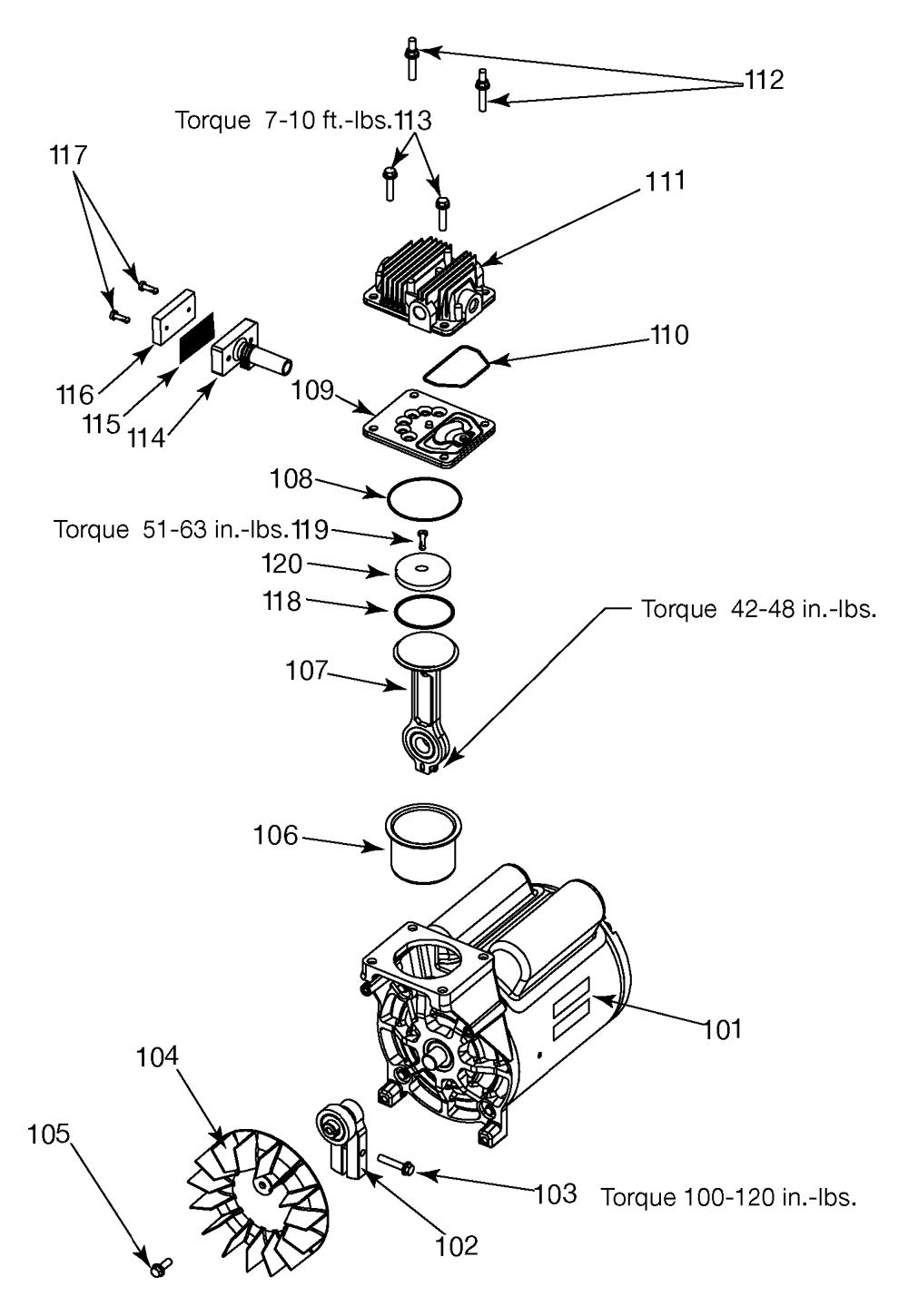 112

Torque 7-10 ft.-lbs. 113

117

111

110

116

115

114

109

108

Torque 51-63 in.-lbs. 119

120

118

Torque 42-48 in.-lbs.

107

106

101

104

105

103 Torque 100-120 in.-lbs.

102