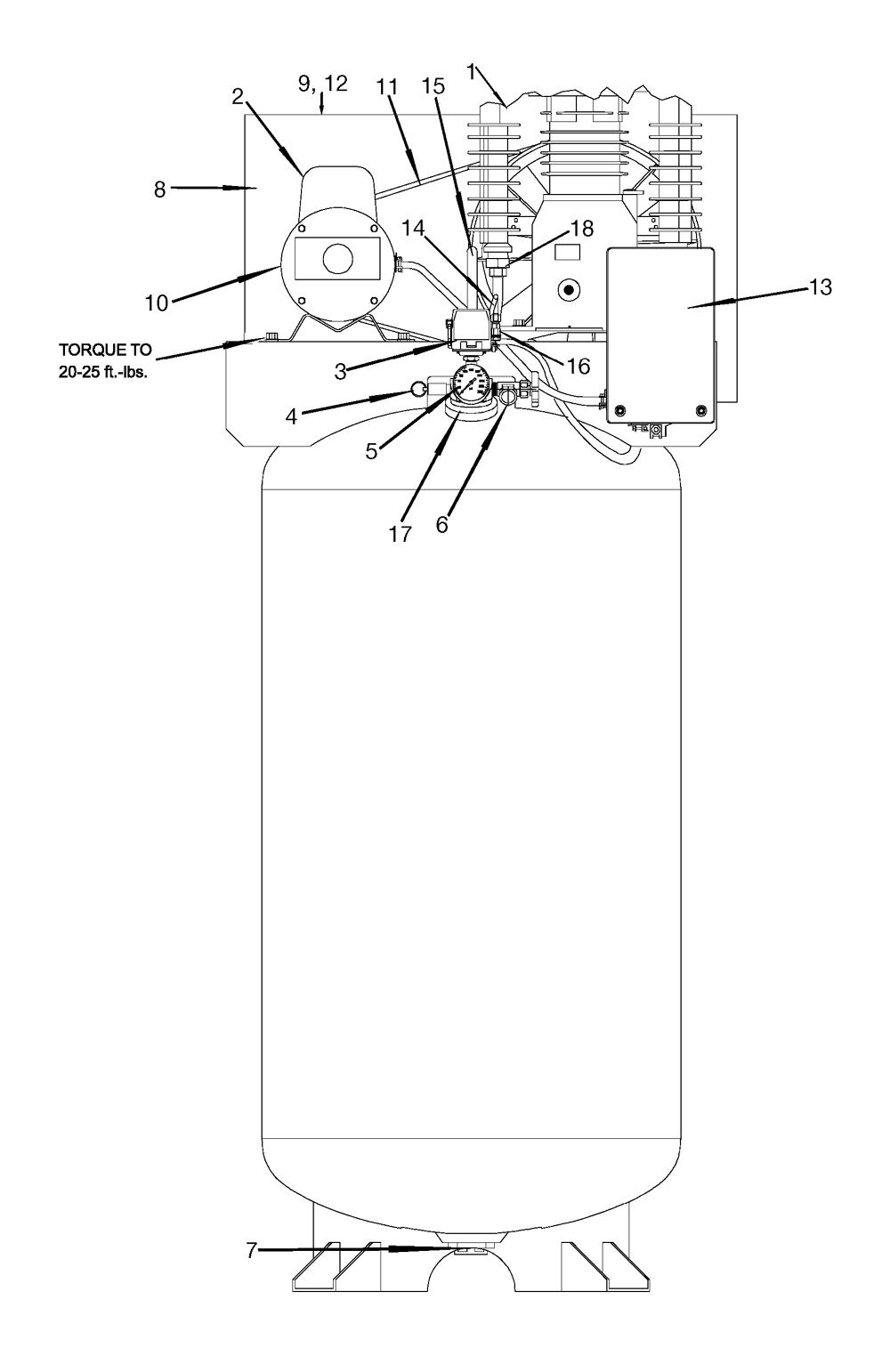 9, 12
2
11
15
1
8
14
18
10
13
TORQUE TO
20-25 ft.-lbs.
3
16
4
5
17
6
7