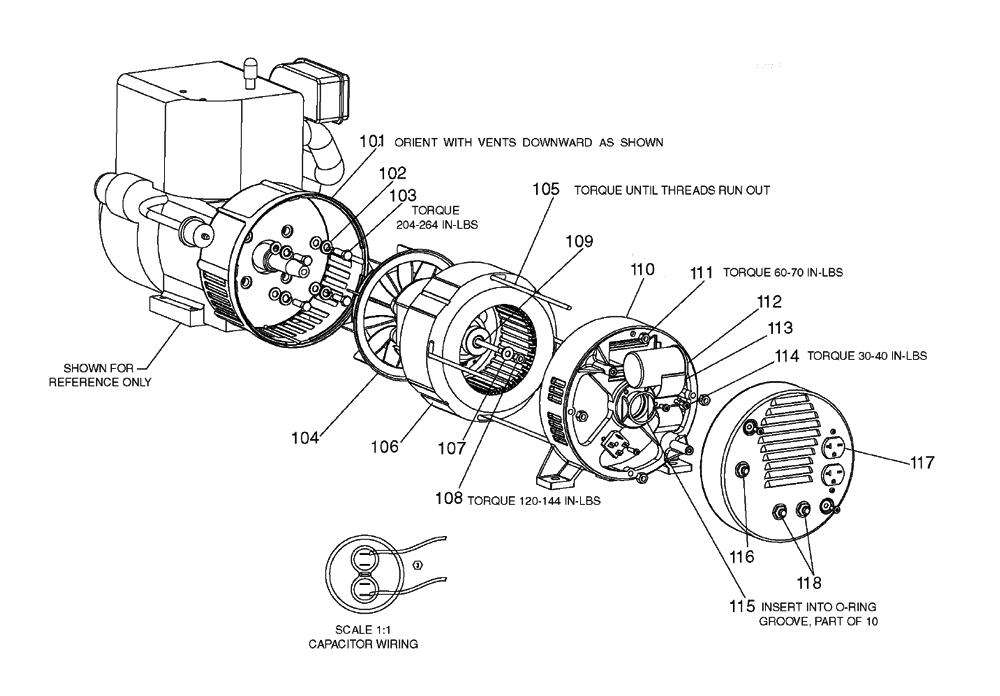 101 ORIENT WITH VENTS DOWNWARD AS SHOWN

102

103 TORQUE 204-264 IN-LBS

105 TORQUE UNTIL THREADS RUN OUT

109

110

111 TORQUE 60-70 IN-LBS

112

113

114 TORQUE 30-40 IN-LBS

SHOWN FOR REFERENCE ONLY

104

106

107

108 TORQUE 120-144 IN-LBS

117

116

118

115 INSERT INTO O-RING GROOVE, PART OF 10

SCALE 1:1
CAPACITOR WIRING