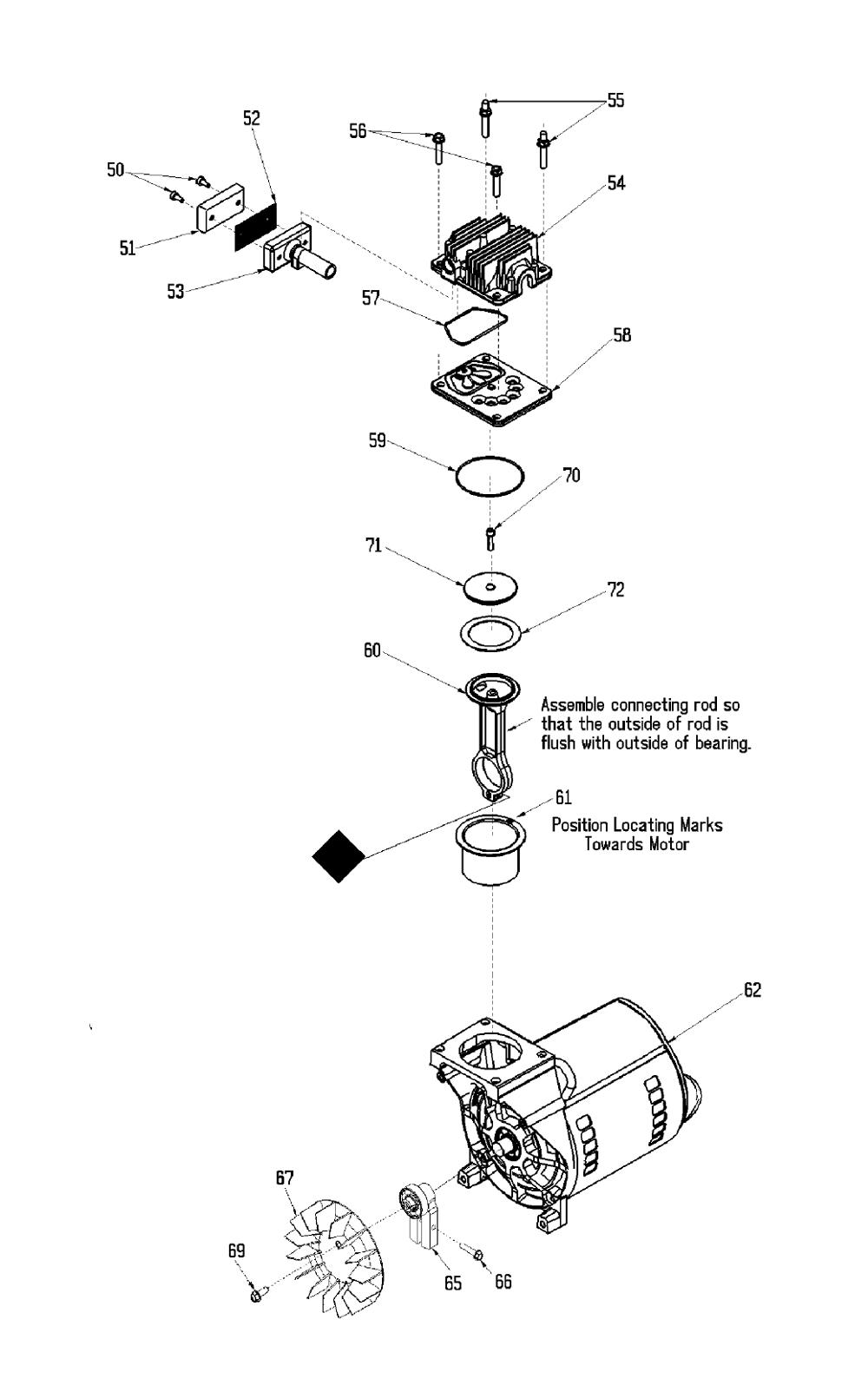 55
52
56
50
54
51
53
57
58
59
70
71
72
60
Assemble connecting rod so that the outside of rod is flush with outside of bearing.
61
Position Locating Marks Towards Motor
62
67
69
65
66