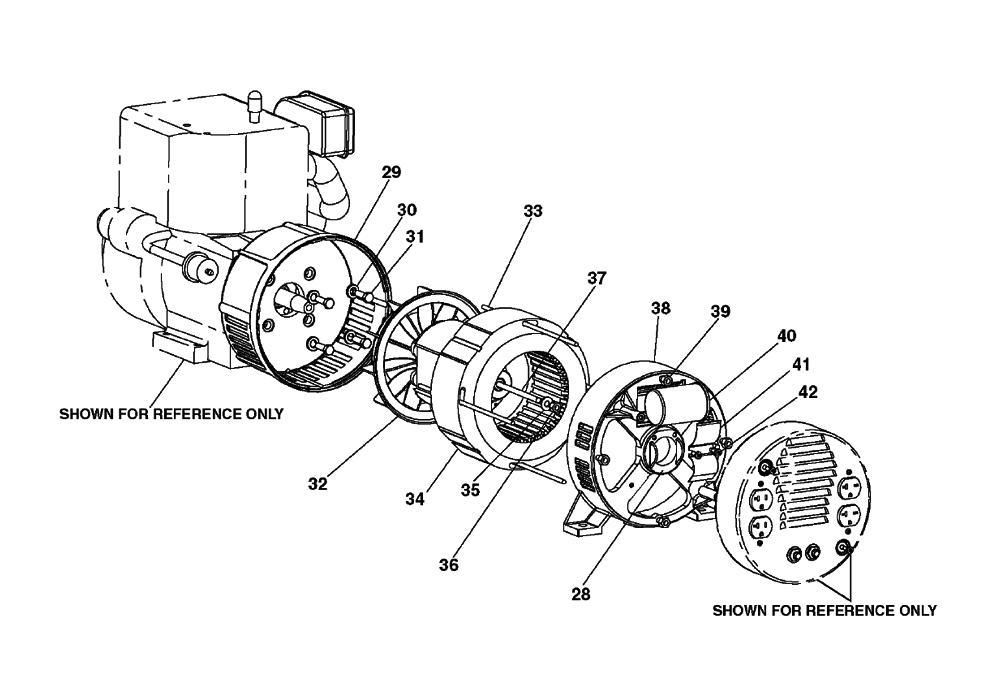 29
30
31
33
37
38
39
40
41
42
SHOWN FOR REFERENCE ONLY
32
34
35
36
28
SHOWN FOR REFERENCE ONLY