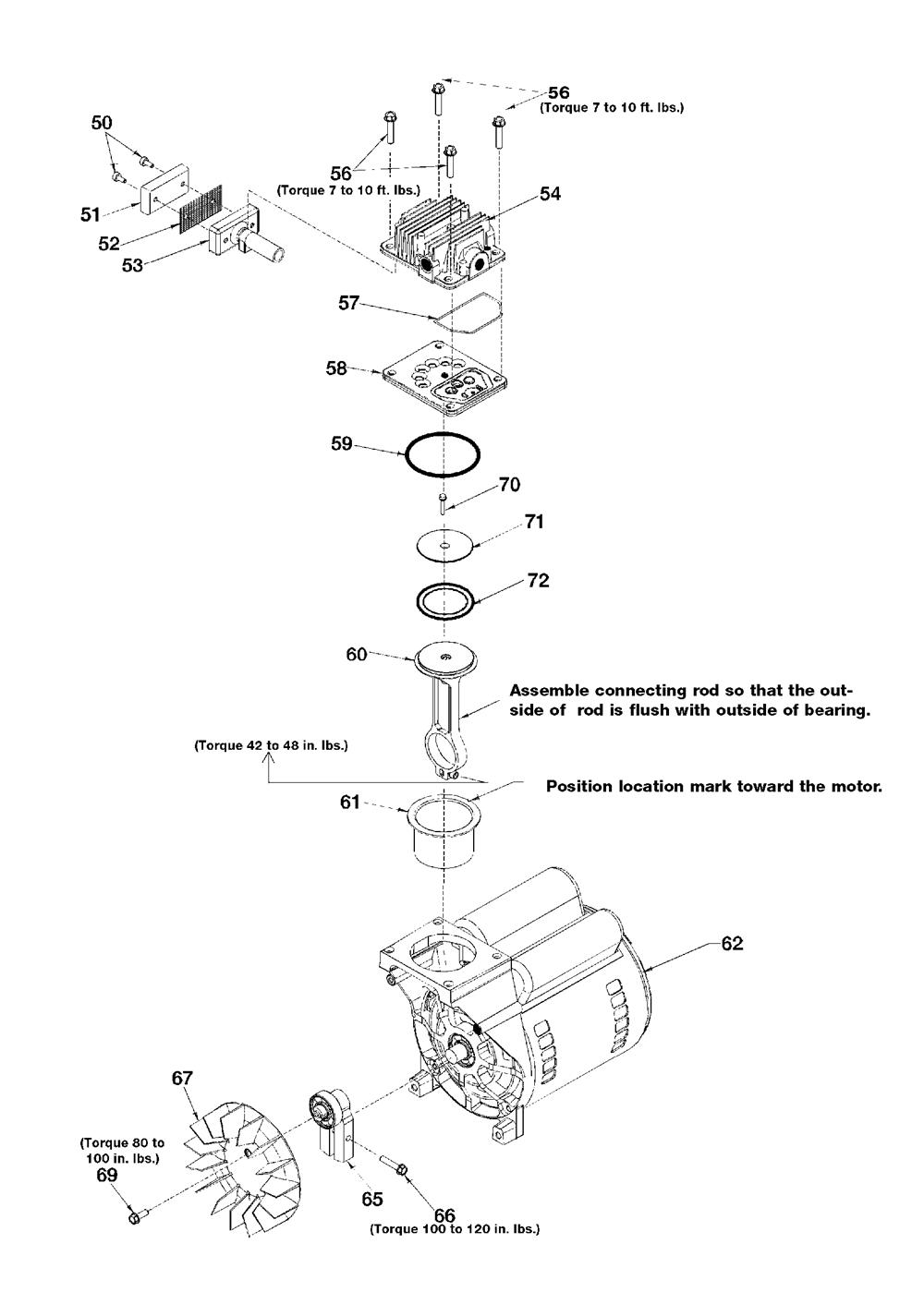 56
(Torque 7 to 10 ft. lbs.)

50

56
(Torque 7 to 10 ft. lbs.)

54

51

52

53

57

58

59

70

71

72

60

Assemble connecting rod so that the outside of rod is flush with outside of bearing.

(Torque 42 to 48 in. lbs.)

Position location mark toward the motor.

61

62

67

(Torque 80 to 100 in. lbs.)
69

65

66
(Torque 100 to 120 in. lbs.)