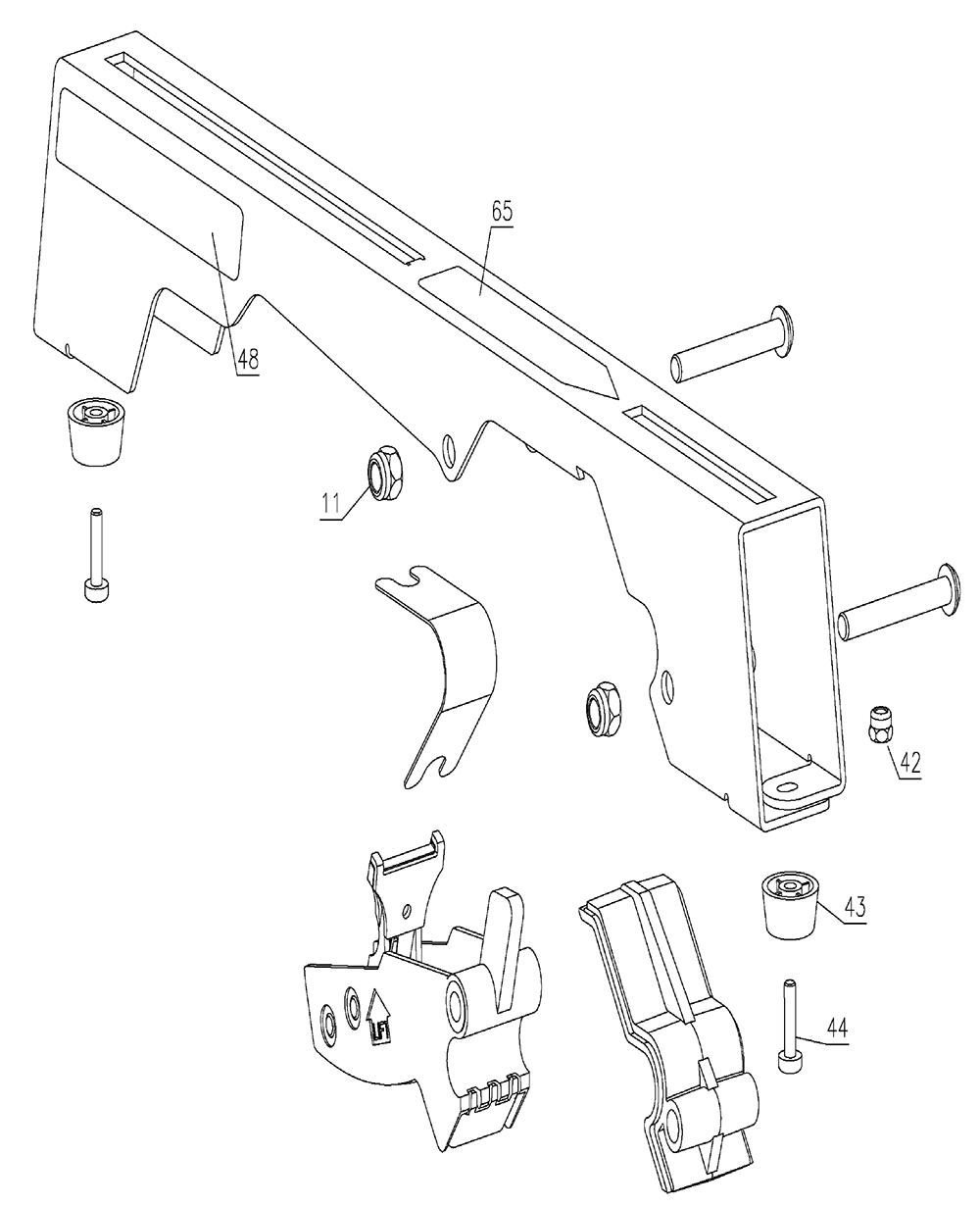 65
48
11
42
43
44
LFT