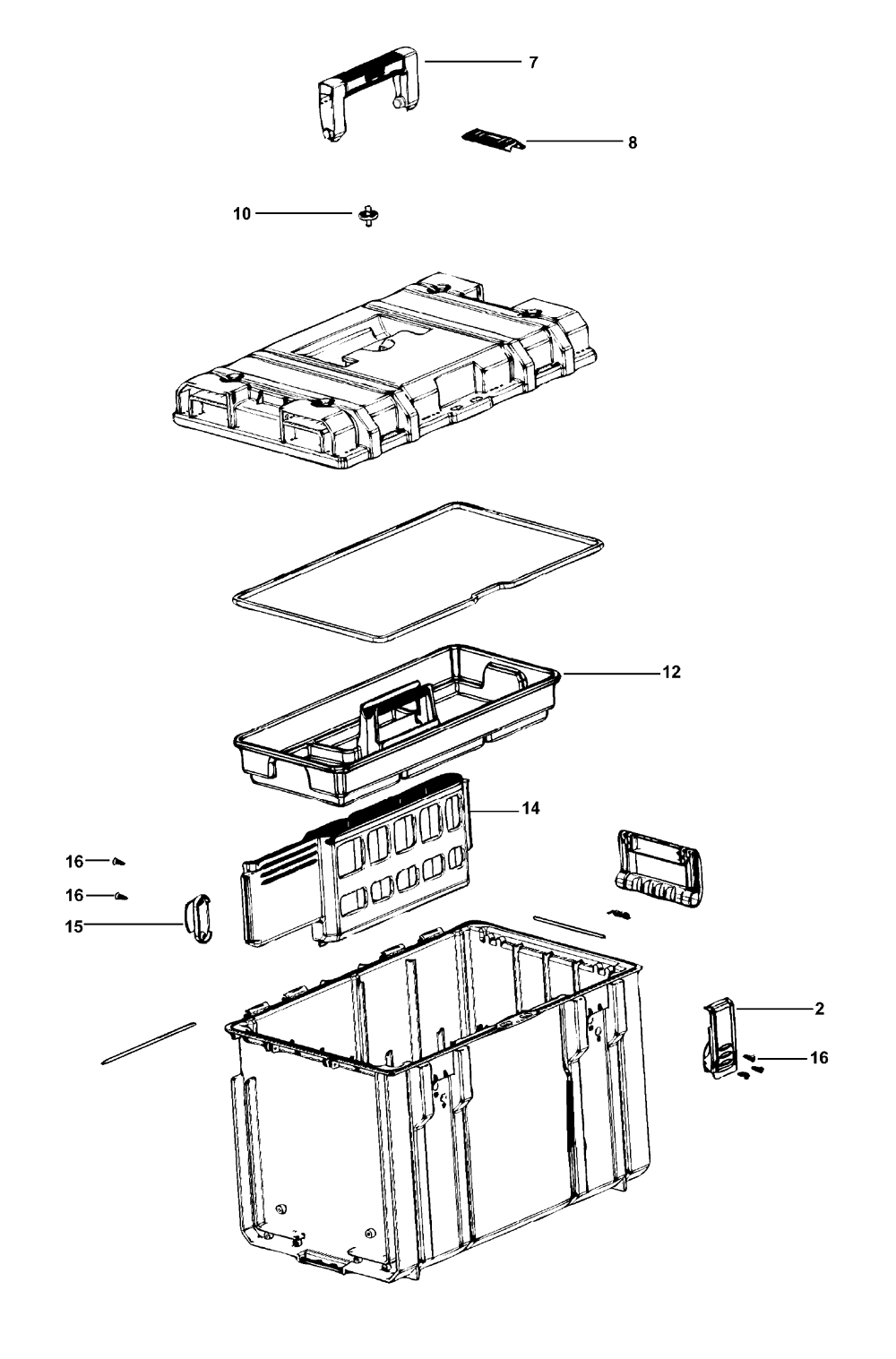 7

8

10

12

14

16

16

15

2

16