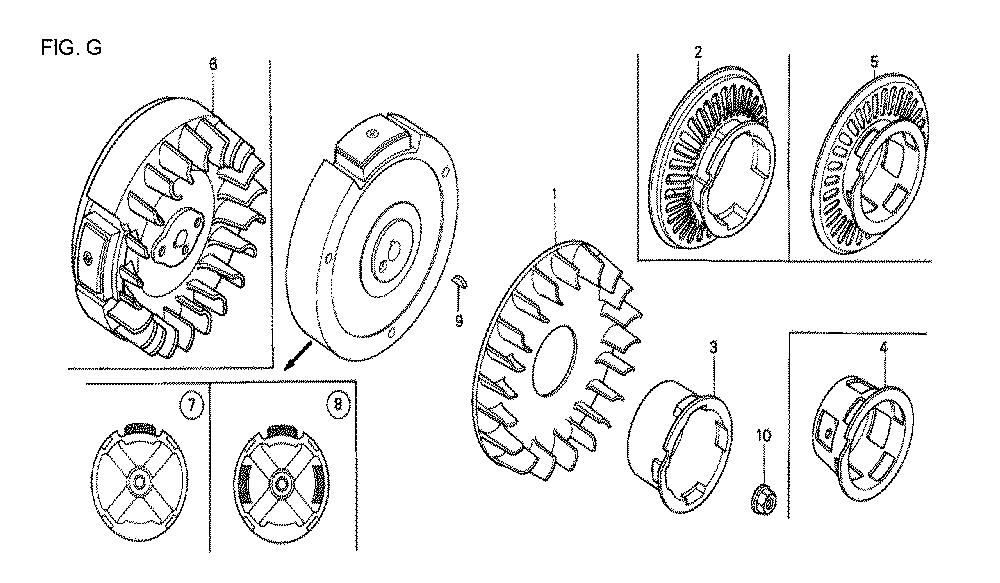 FIG. G

6

2

5

1

9

3

4

10

7

8