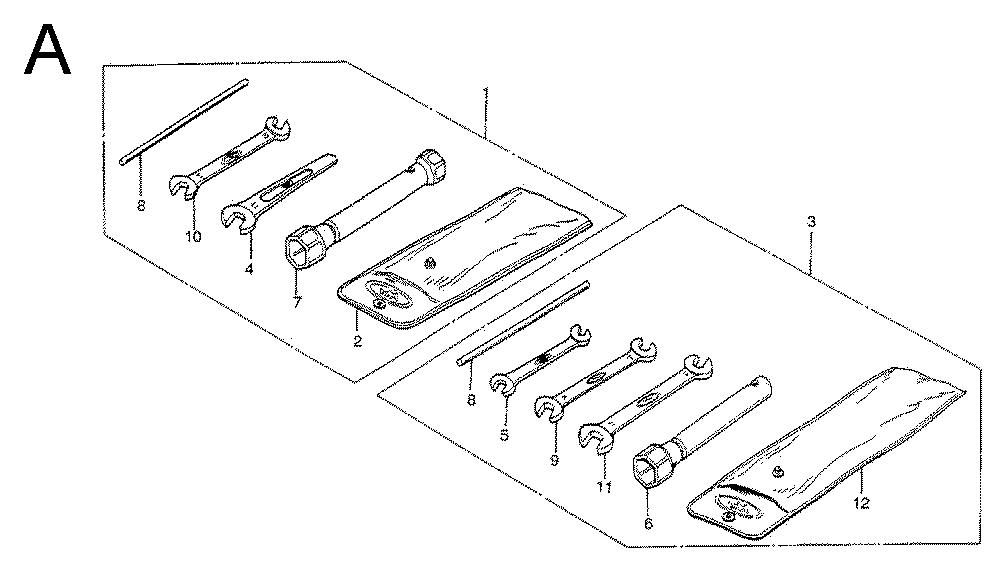 A

1
8
10
4
7
2

3
8
5
9
11
6
12