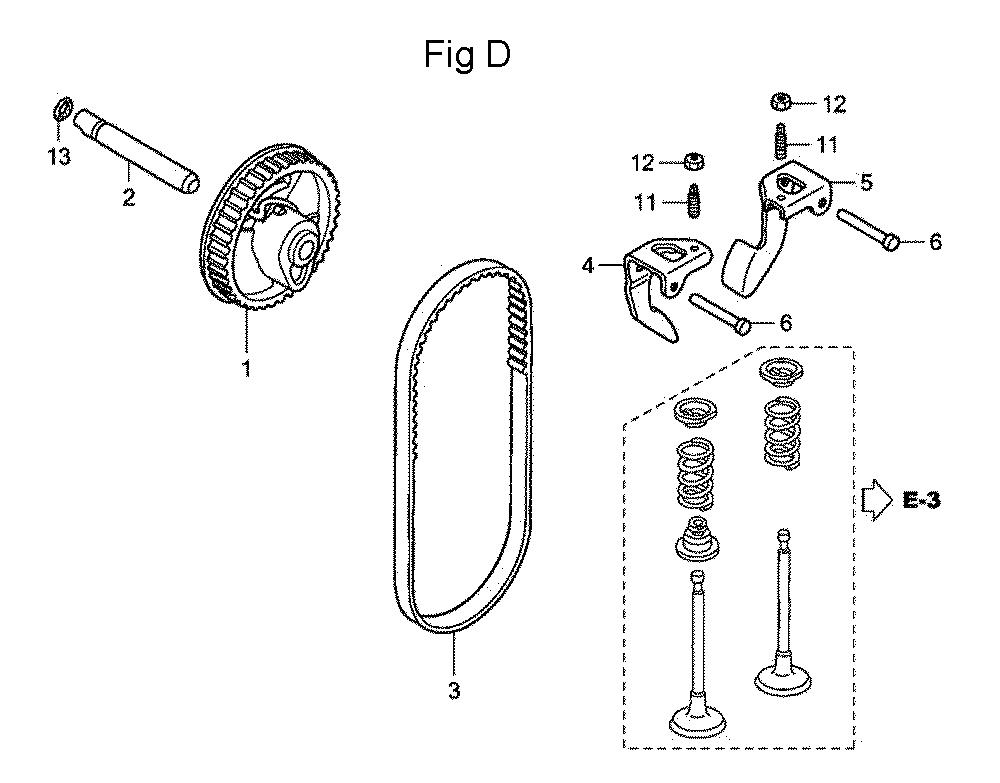 Fig D

13
2
1
3
12
11
12
11
5
6
4
6
E-3