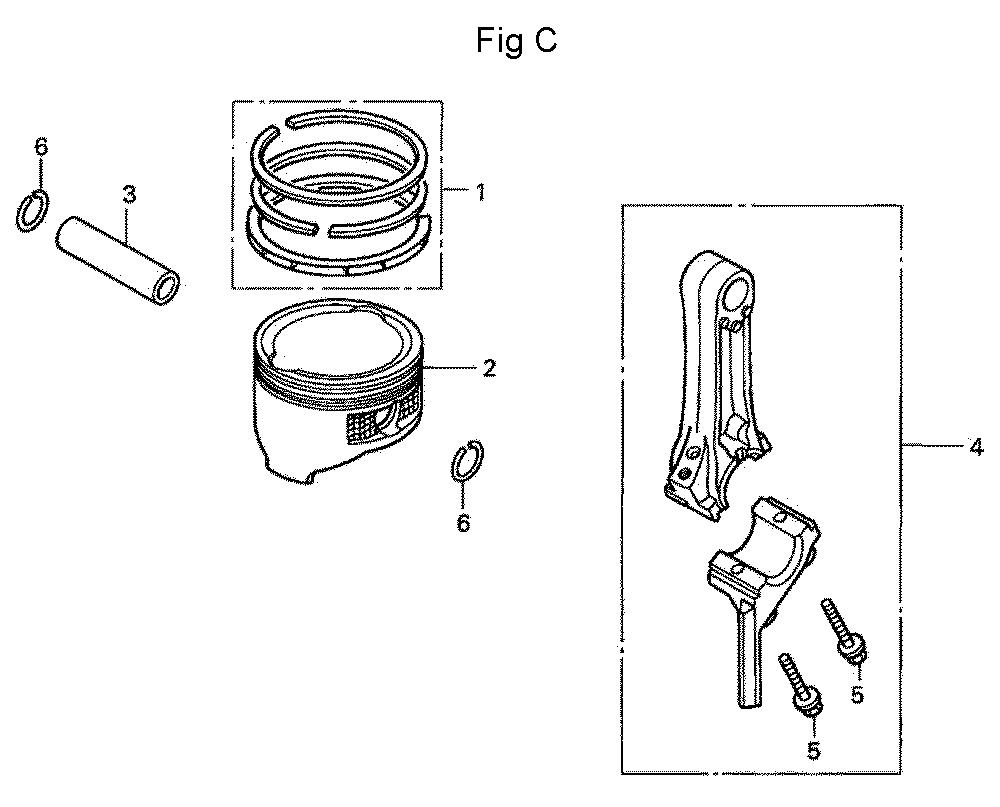 Fig C

6
3
1
2
6
4
5
5