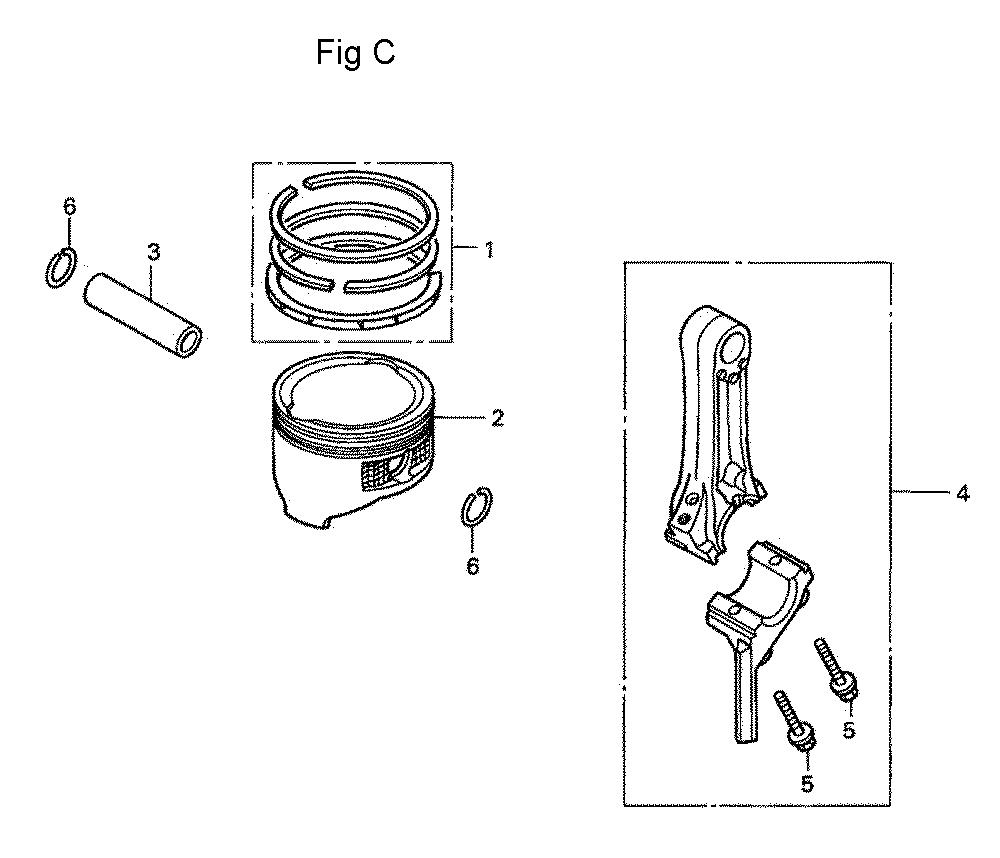 Fig C

6
3
1
2
6
4
5
5