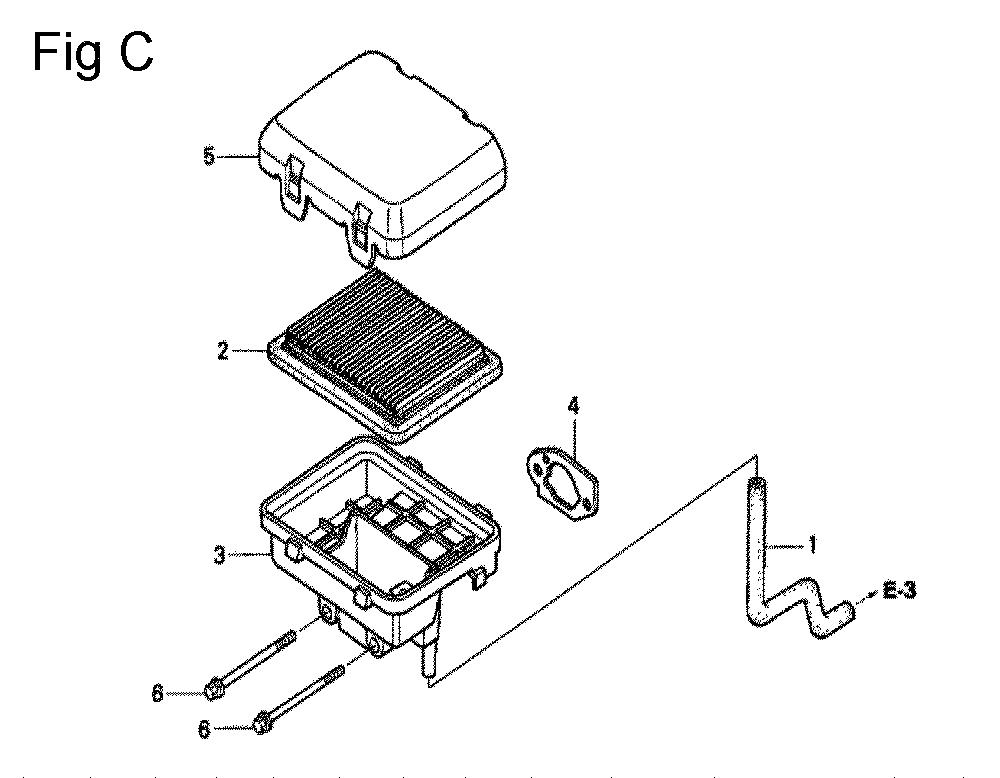 Fig C

5

2

4

3

1

E-3

6

6