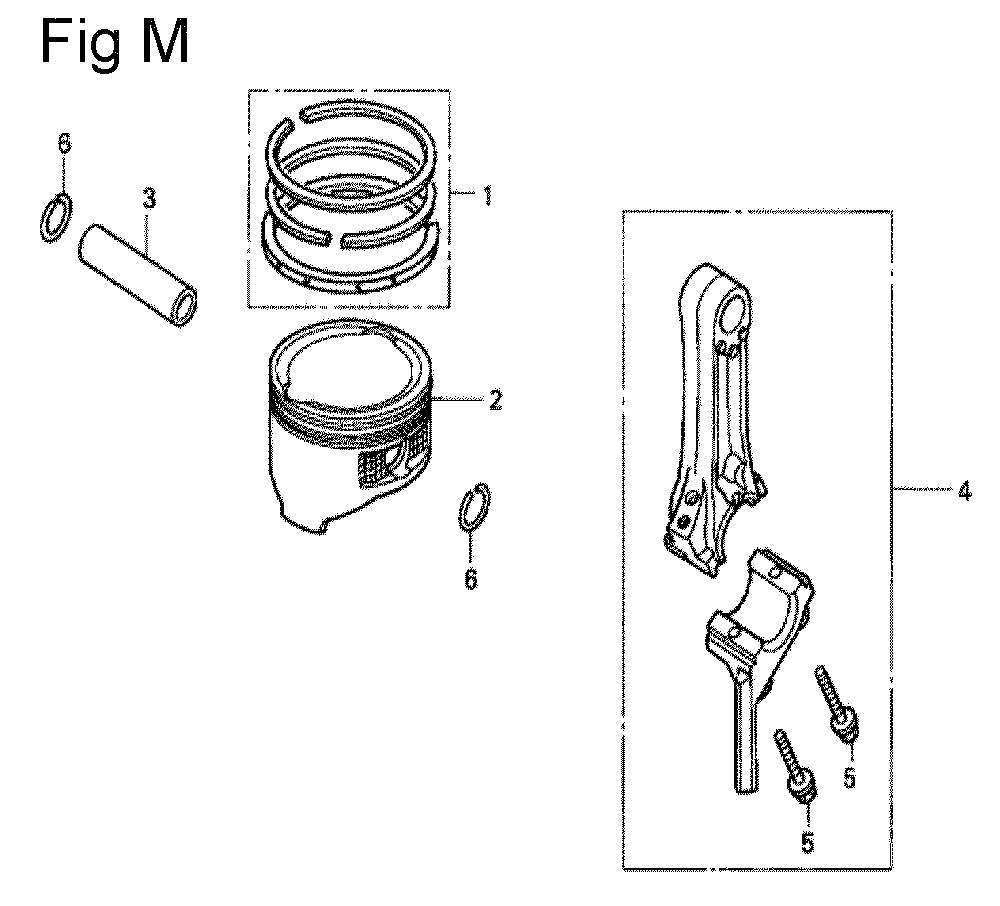 Fig M

6
3
1
2
6
4
5
5