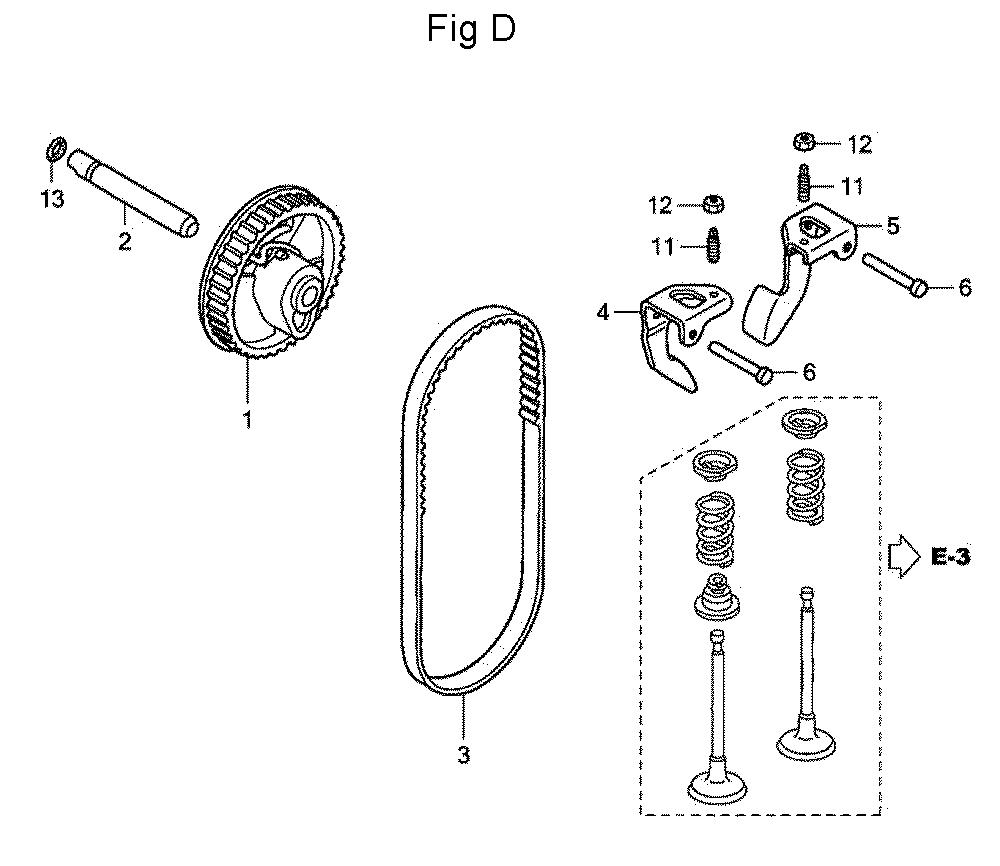 Fig D

13
2
1
3
12
11
12
11
5
6
4
6
E-3