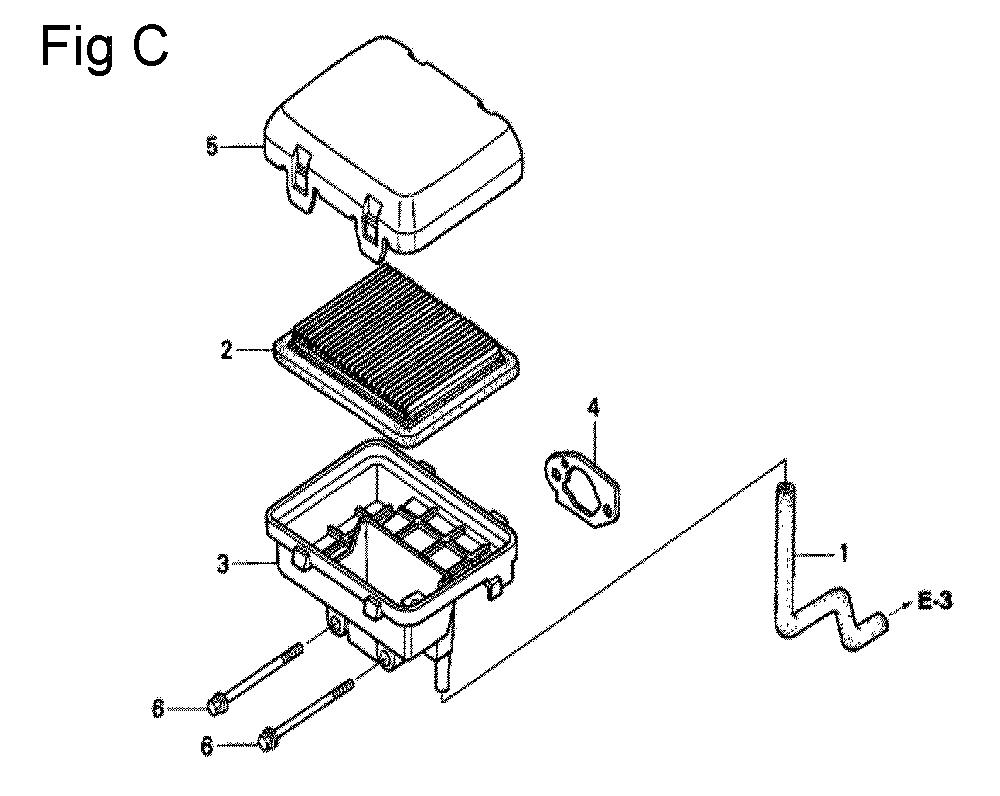 Fig C

5

2

4

3

1

E-3

6

6