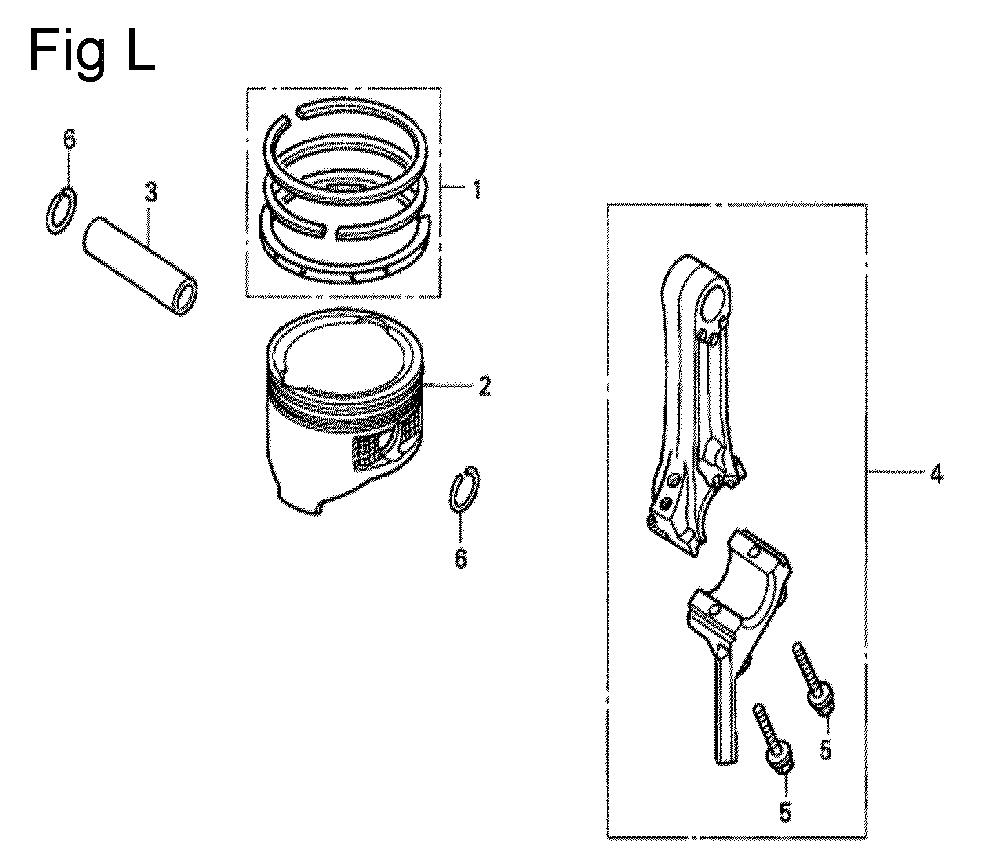 Fig L

6

3

1

2

6

4

5

5