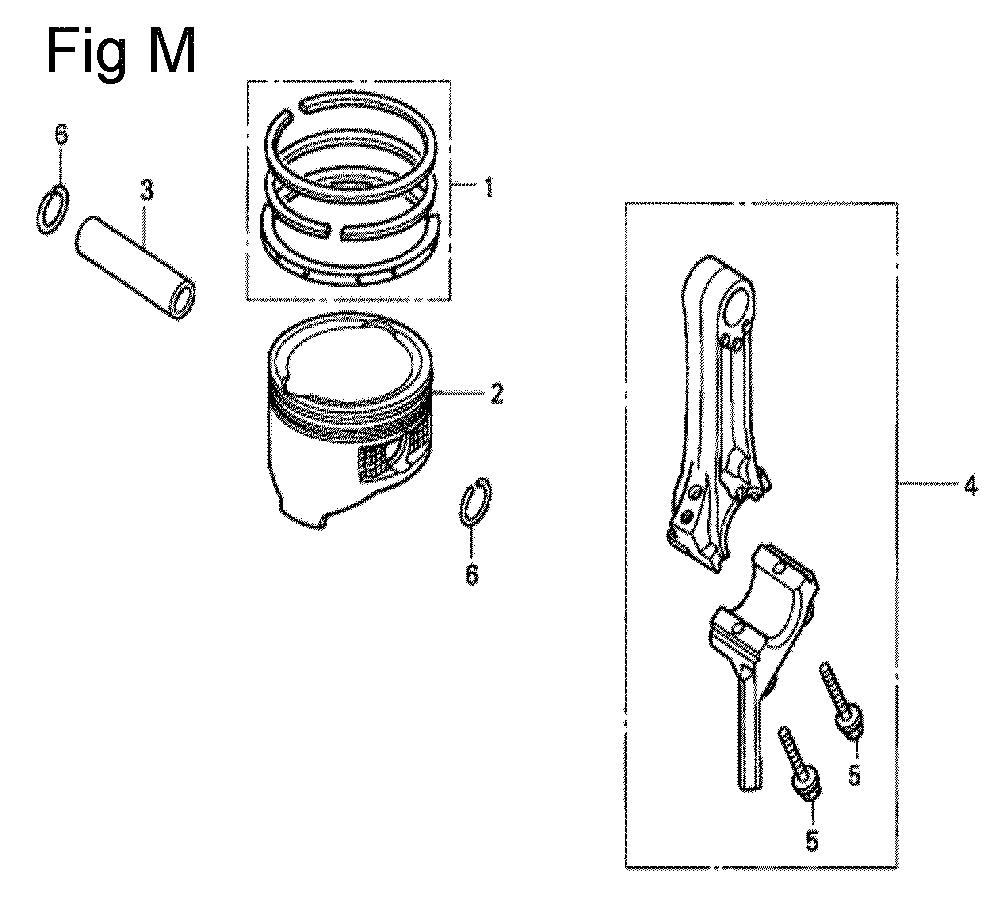 Fig M

6
3
1
2
6
4
5
5