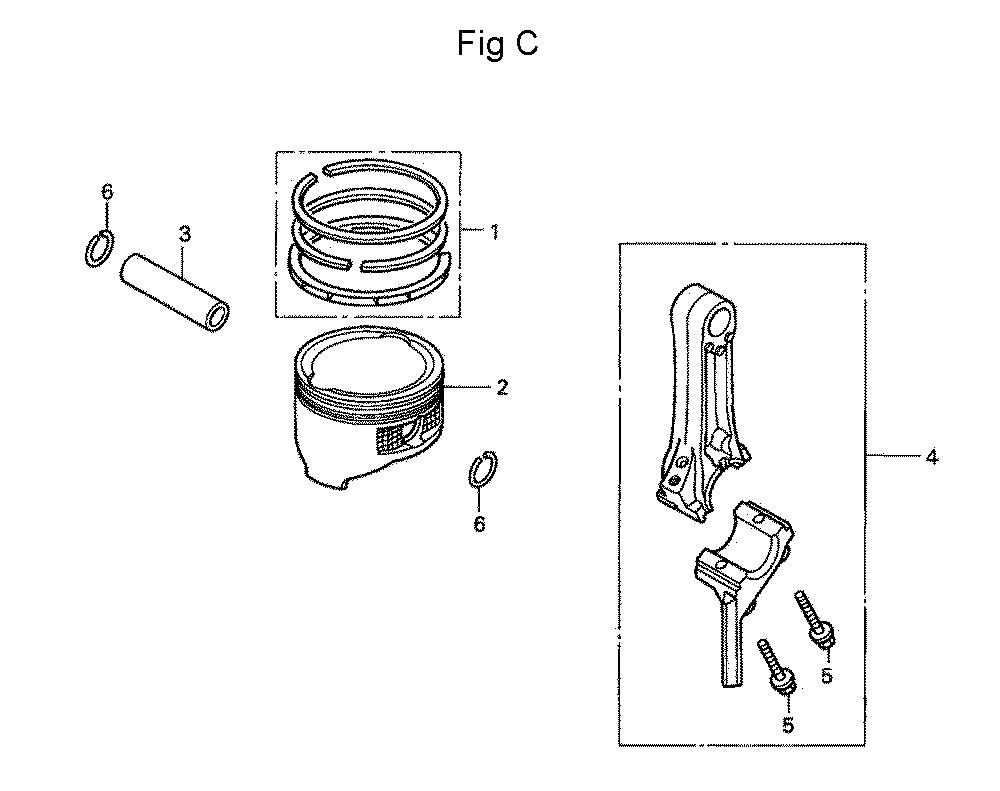 Fig C

6
3
1
2
6
4
5
5