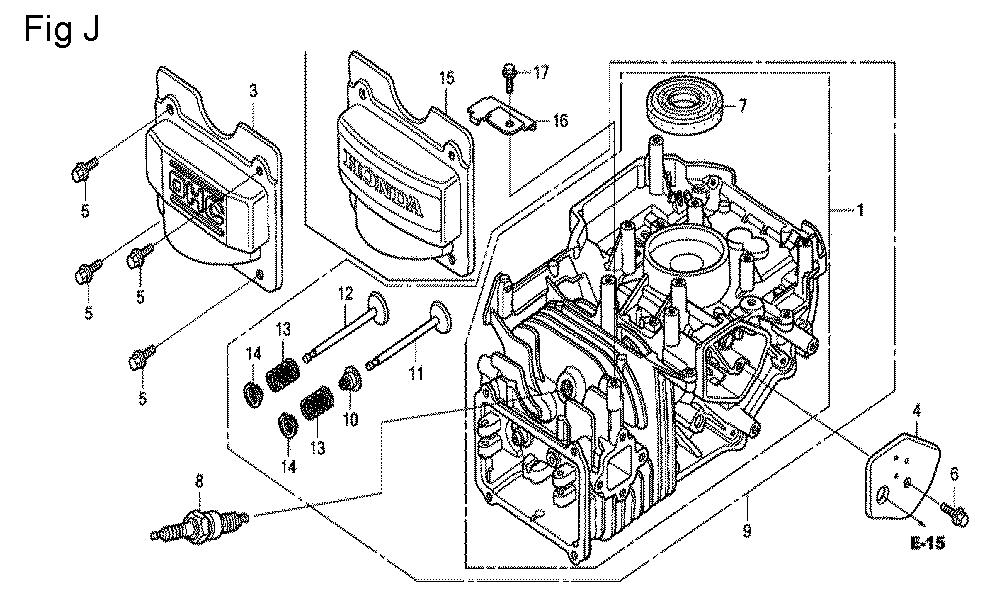 Fig J

3
15
17
16
7
1
5
OHC
HONDA
5
5
12
13
14
11
5
10
14
13
4
6
8
9
E-15