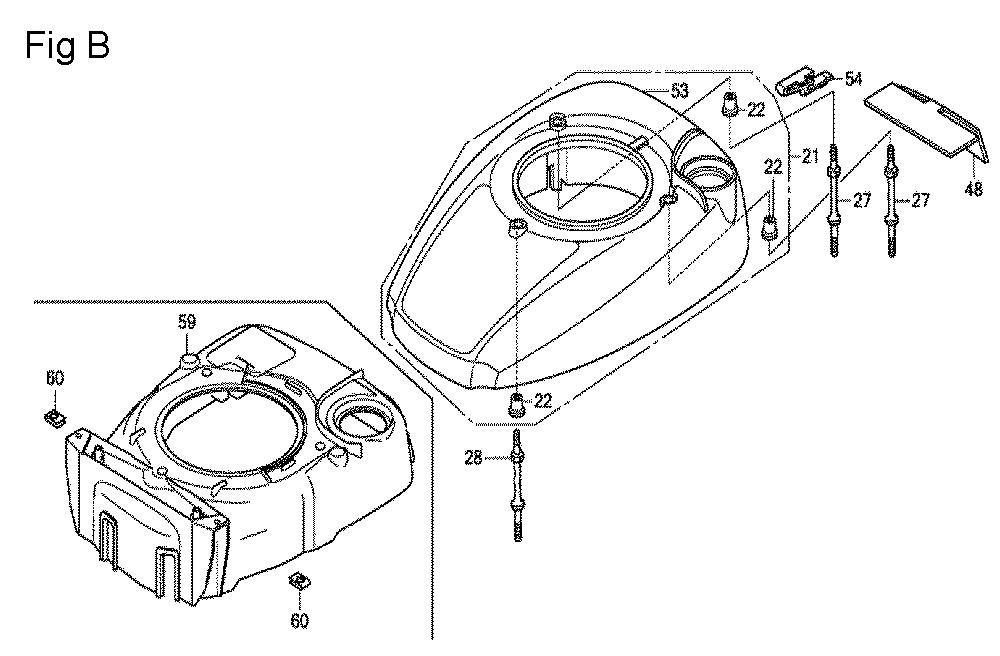 Fig B

53
54
22
21
22
27
27
48
59
60
22
28
60