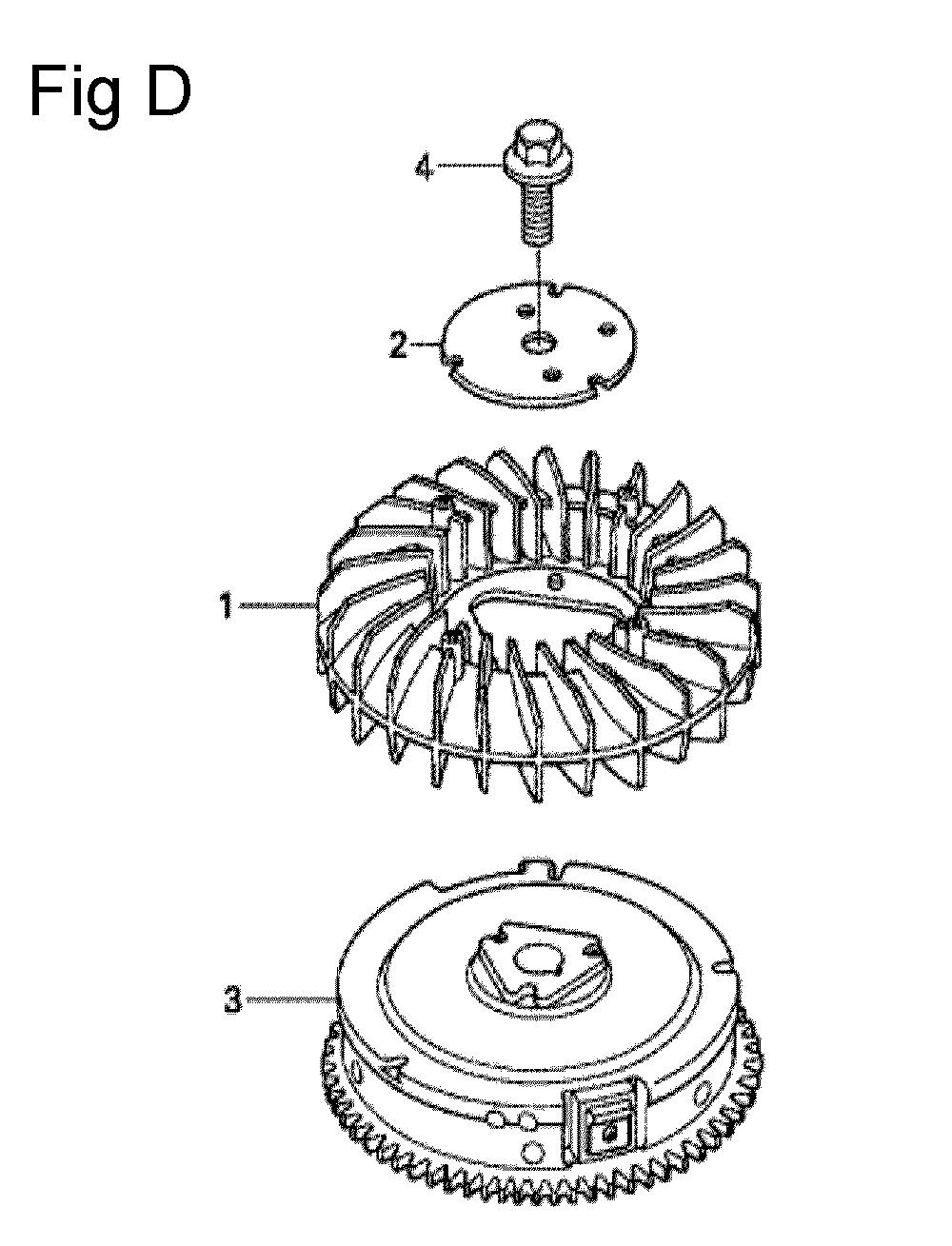 Fig D

4

2

1

3