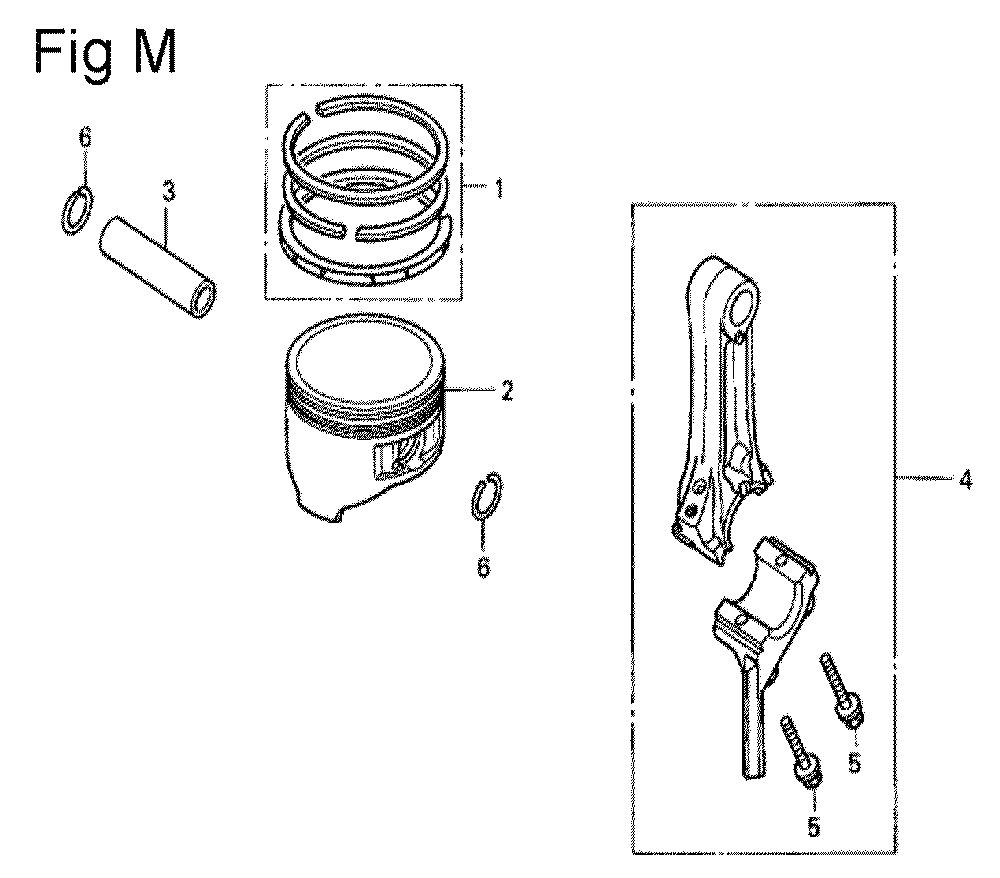 Fig M

6
3
1
2
6
4
5
5