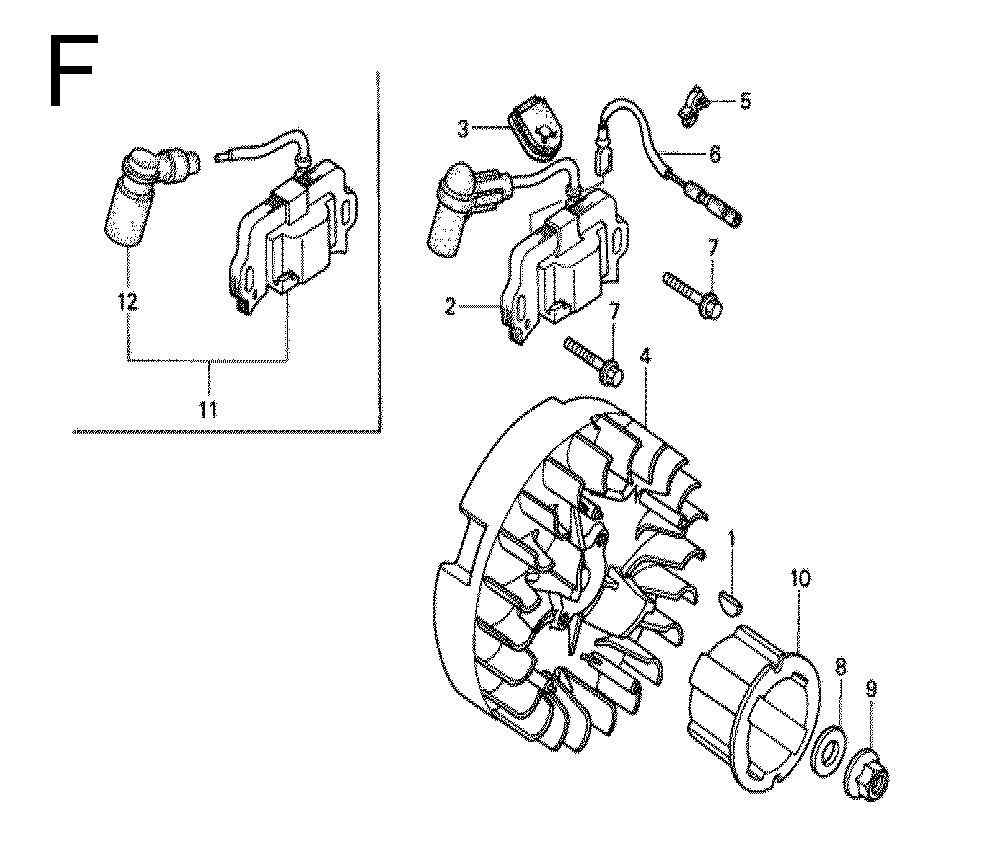 F

12
11
3
5
6
7
2
7
4
1
10
8
9