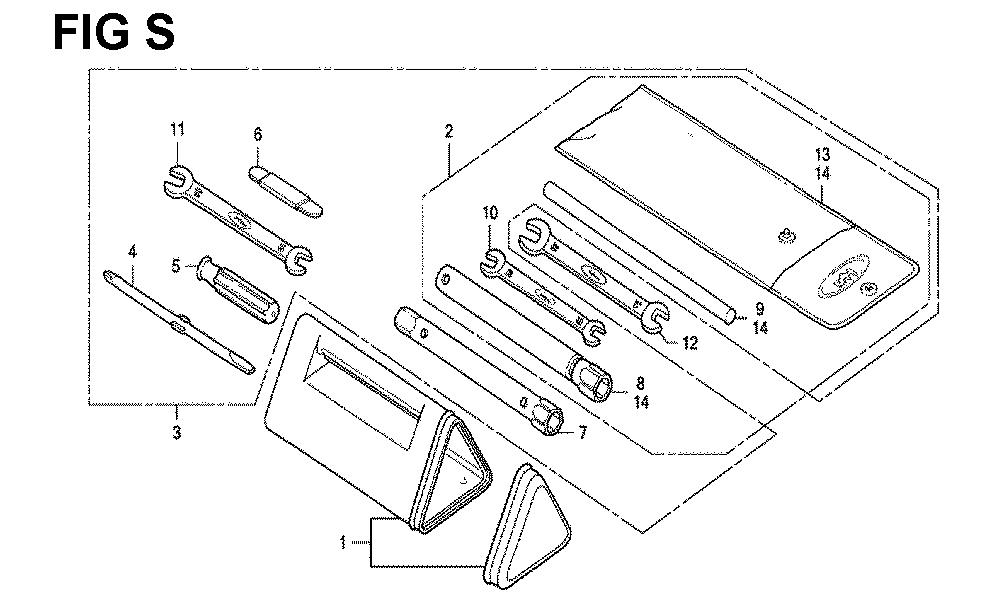 FIG S

11
6
2
13
14
10
4
5
9
14
12
8
14
7
3
1