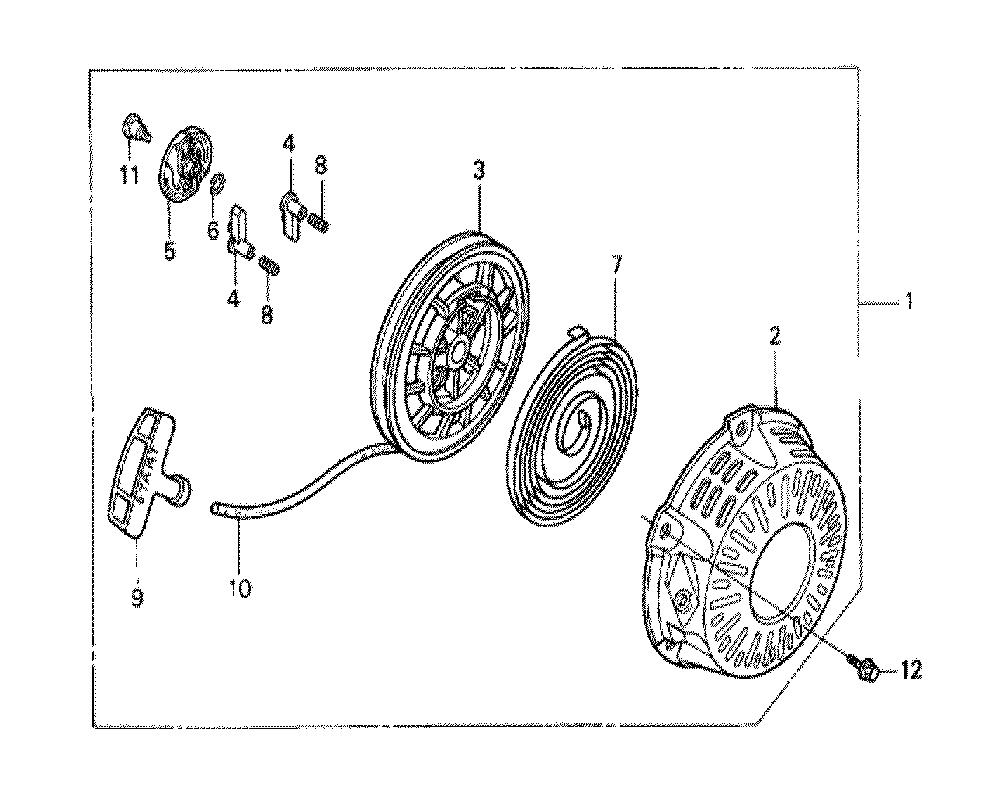 11
5
6
4
8
4
8
3
7
1
2
9
10
12