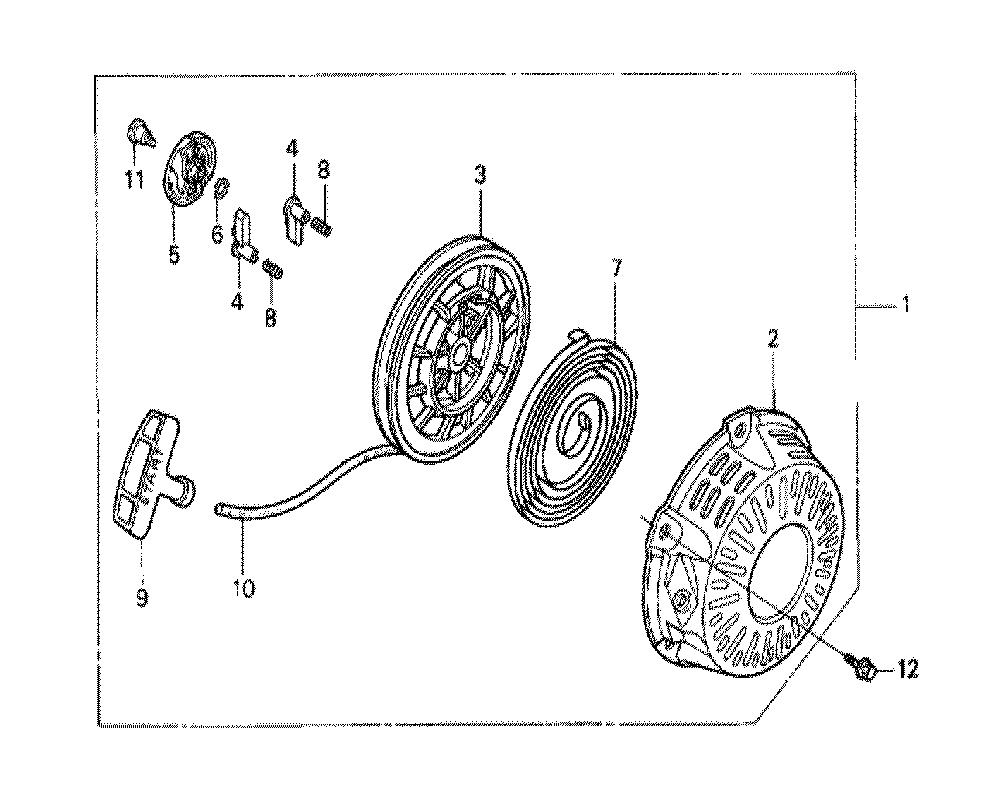 11
5
6
4
8
4
8
3
7
1
2
9
10
12