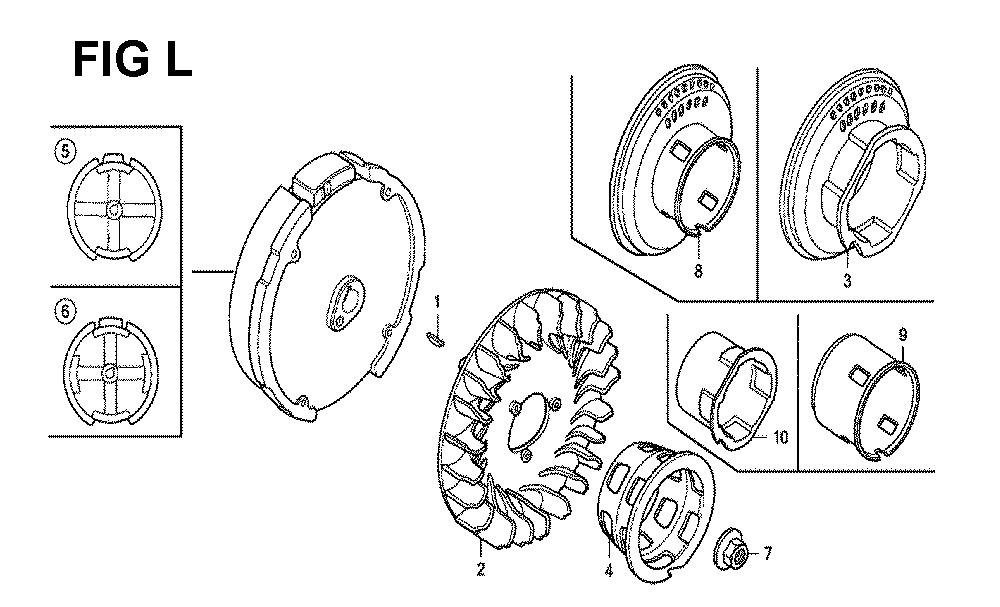 FIG L

5

6

8

3

1

9

10

2

4

7