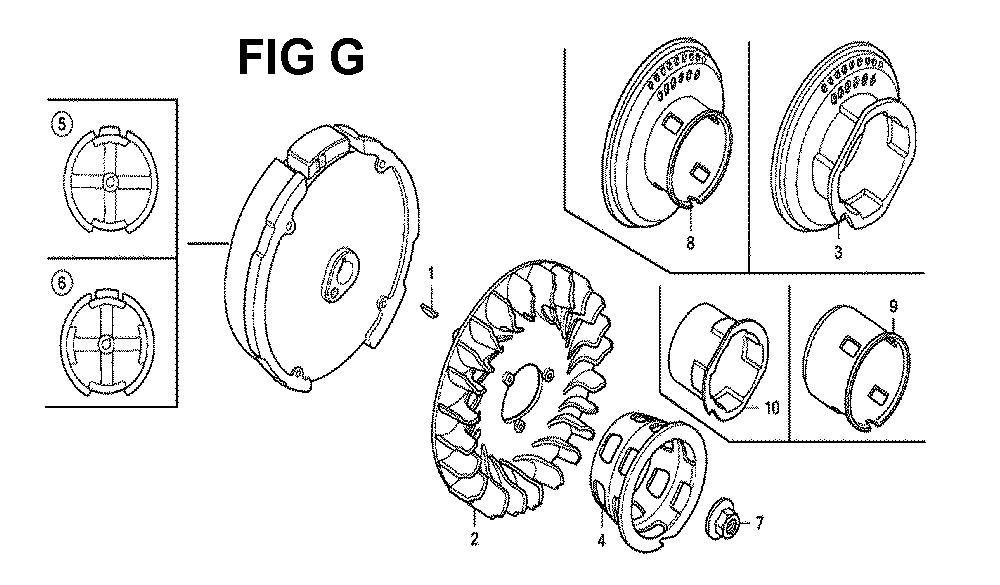 FIG G

5

6

1

8

3

9

10

2

4

7