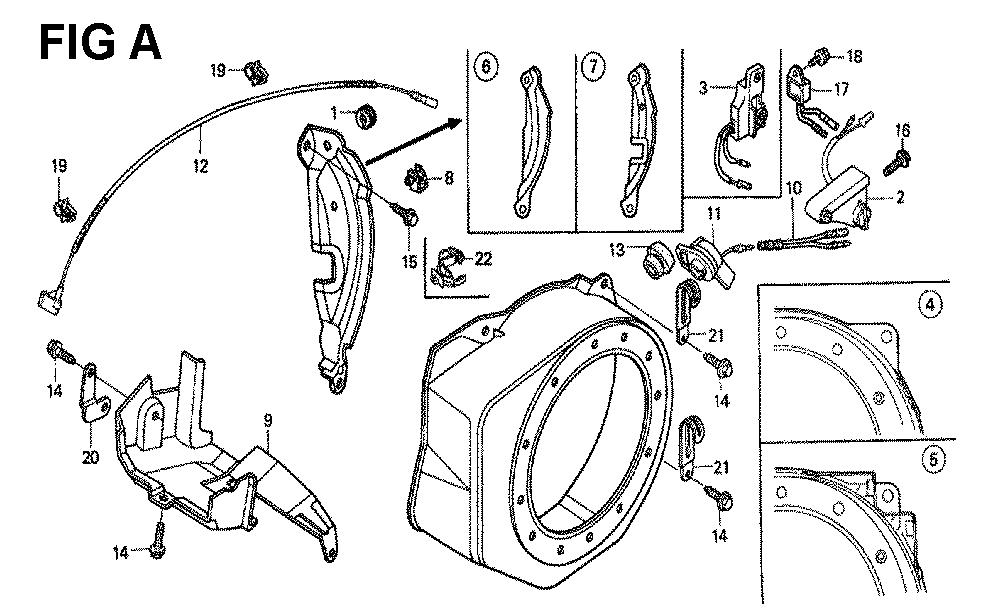 FIG A

19
1
12
19
8
15
22
14
20
9
14
6
7
3
18
17
16
2
10
11
13
21
14
21
14
4
5