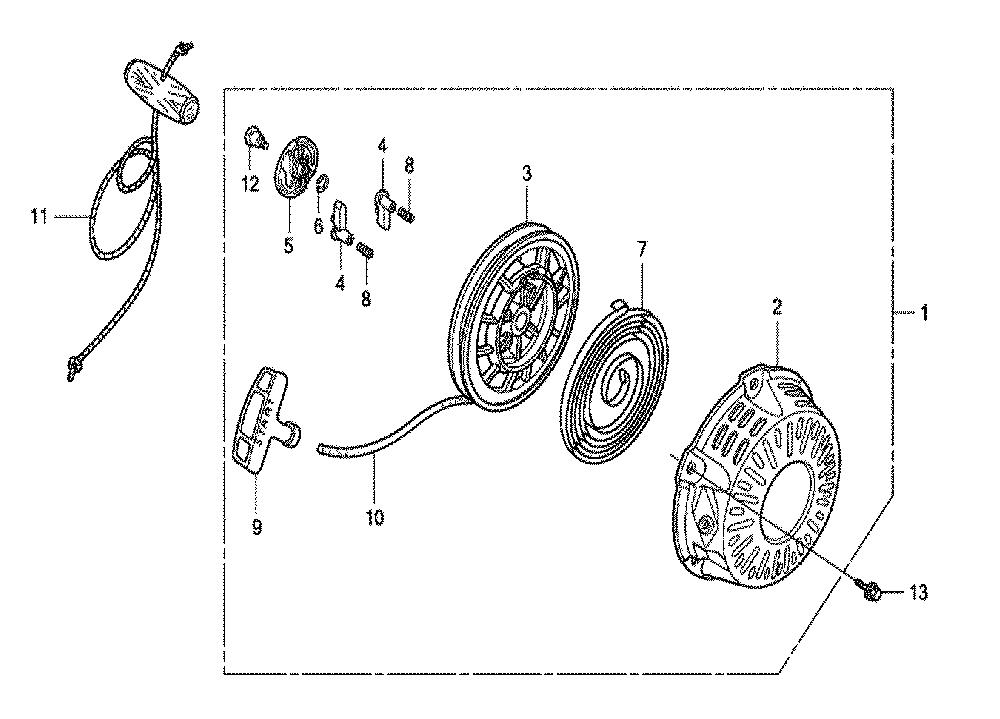 11
12
5
6
4
8
4
8
3
7
2
1
9
10
13