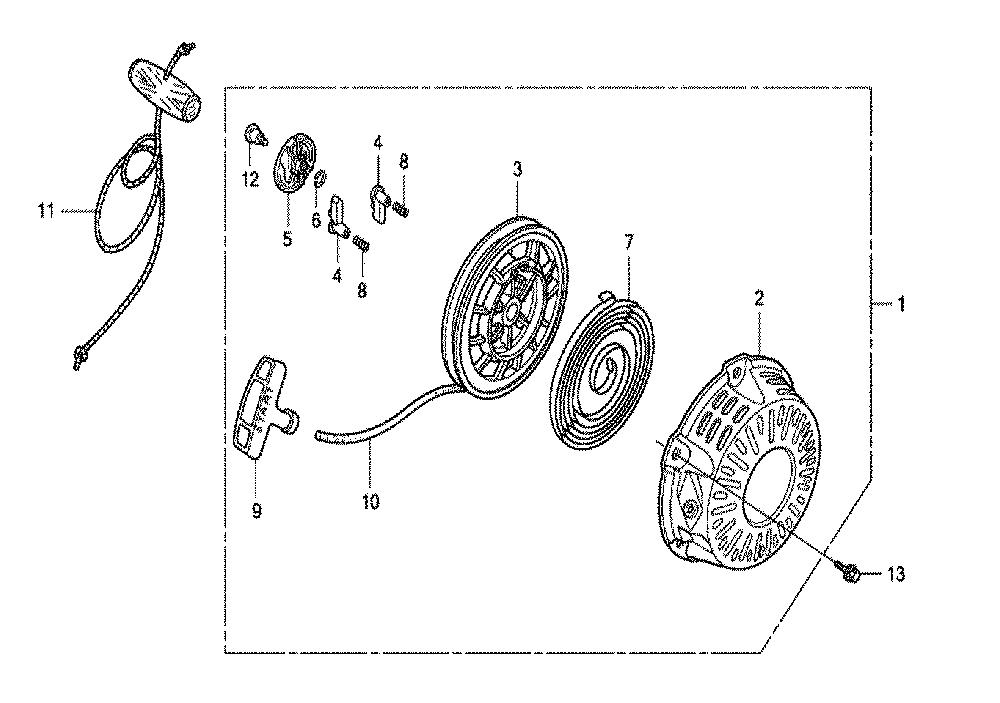 11
12
5
6
4
8
4
8
3
7
2
1
9
10
13