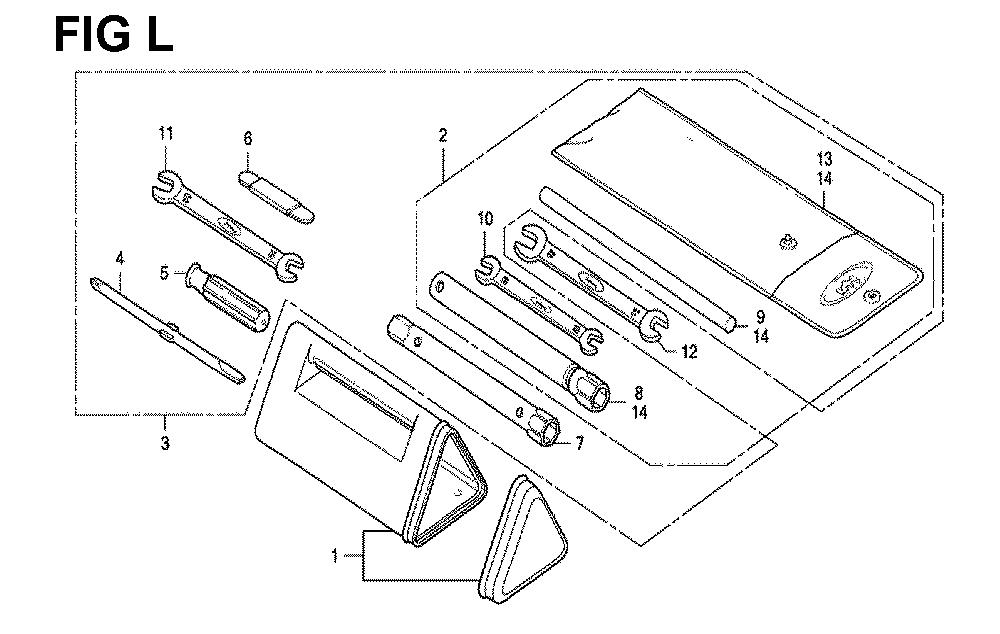 FIG L

11
6
2
13
14
10
4
5
9
14
12
8
14
7
3
1