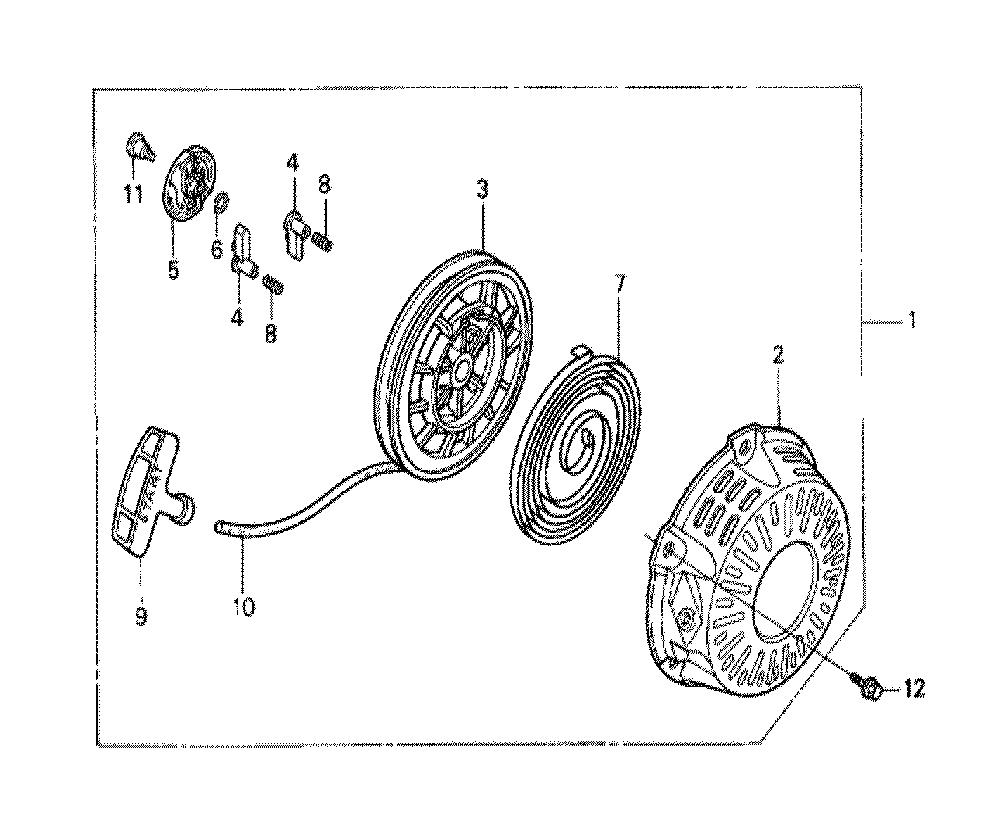 11
5
6
4
8
4
8
3
7
1
2
9
10
12