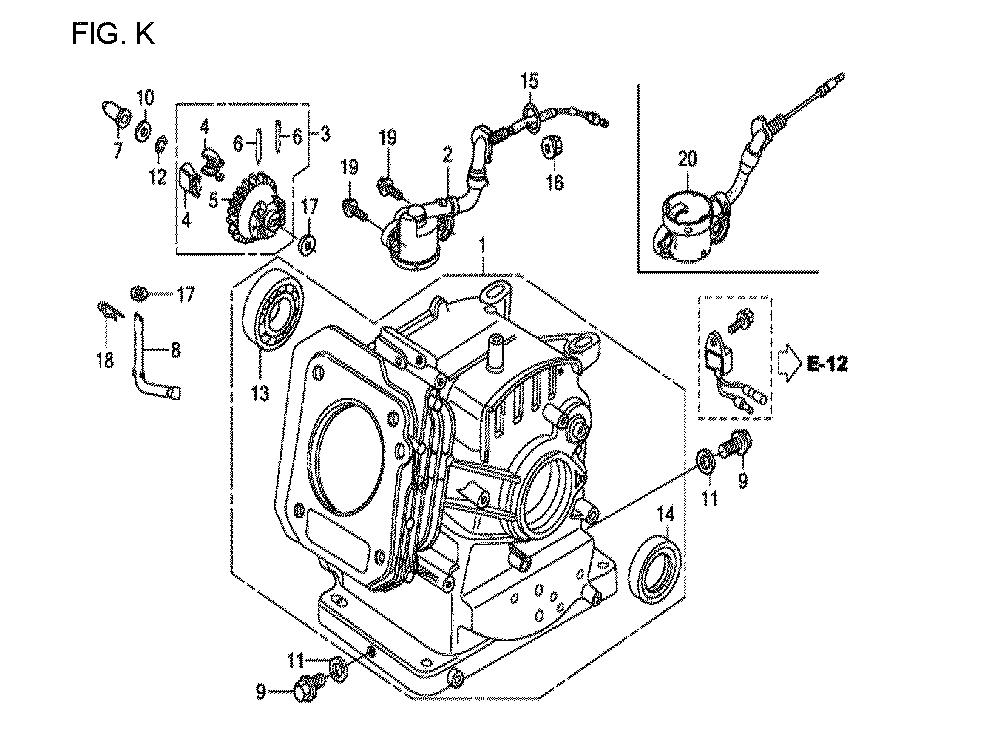 FIG. K

10
7
12
4
4
5
6
6
3
17
19
19
2
15
16
20
1
17
18
8
13
E-12
11
9
14
11
9