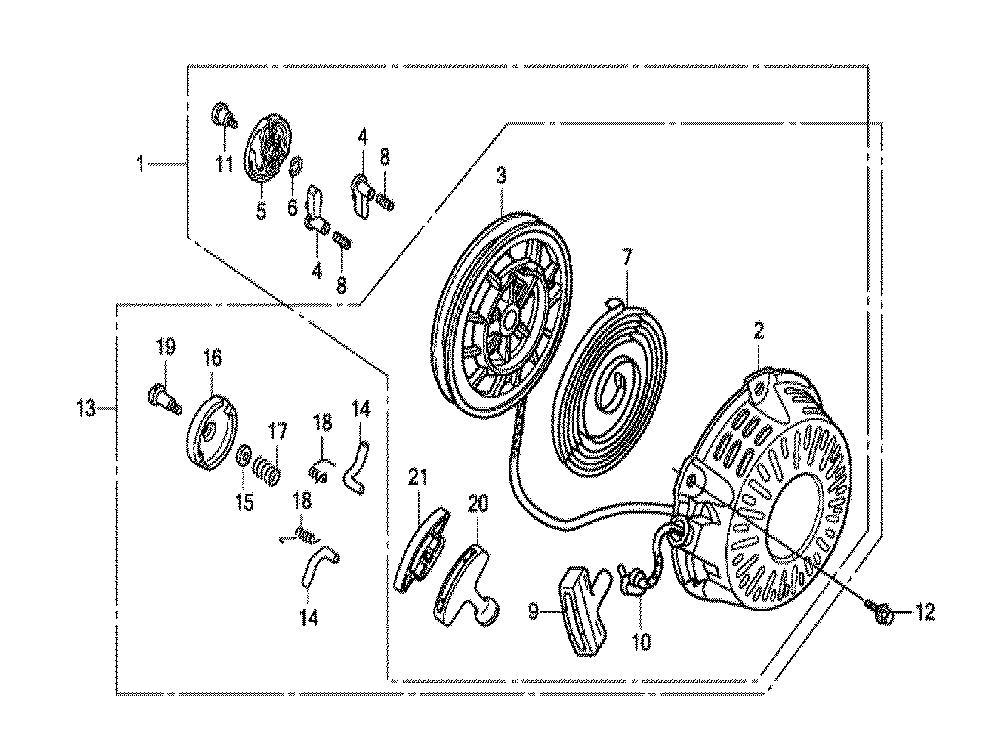 1
11
5
6
4
8
4
8
3
7
2
13
19
16
17
15
18
14
18
14
21
20
9
10
12