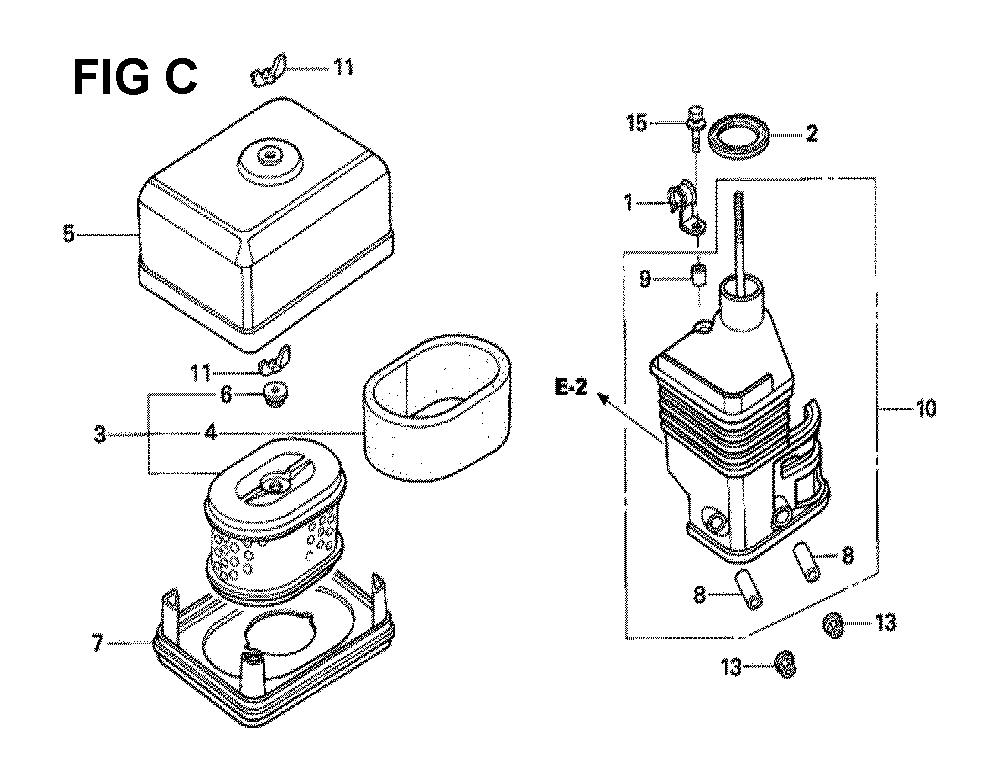 FIG C

11
5
11
6
3
4
7

15
2
1
9
E-2
10
8
8
13
13