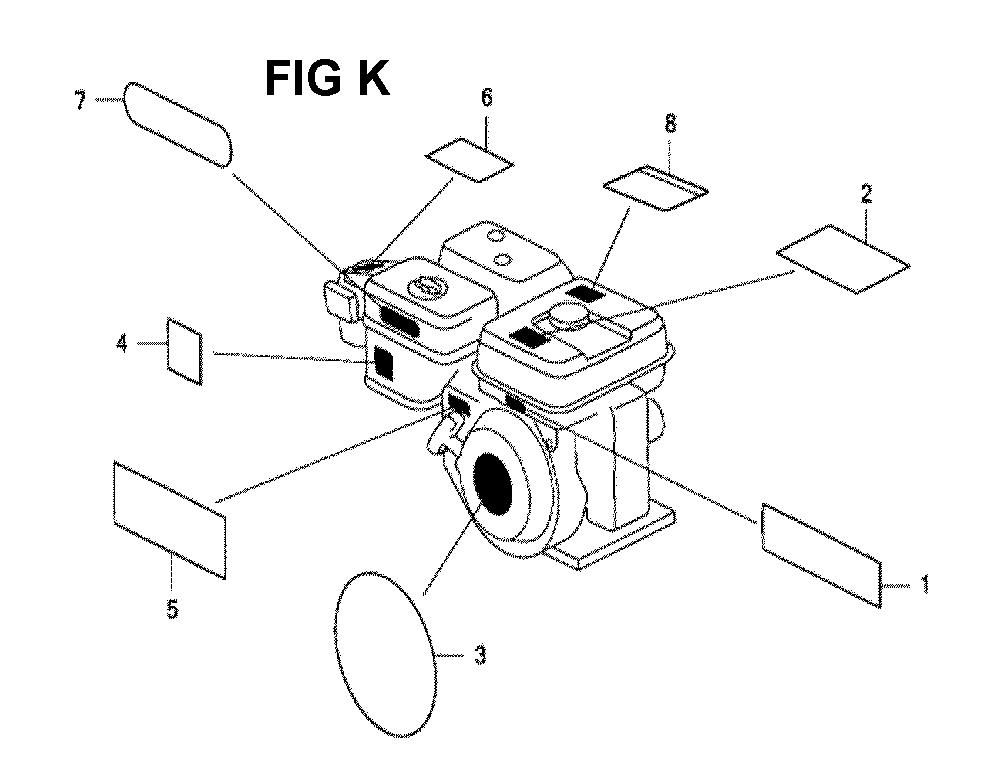 FIG K

7
6
8
2
4
5
3
1