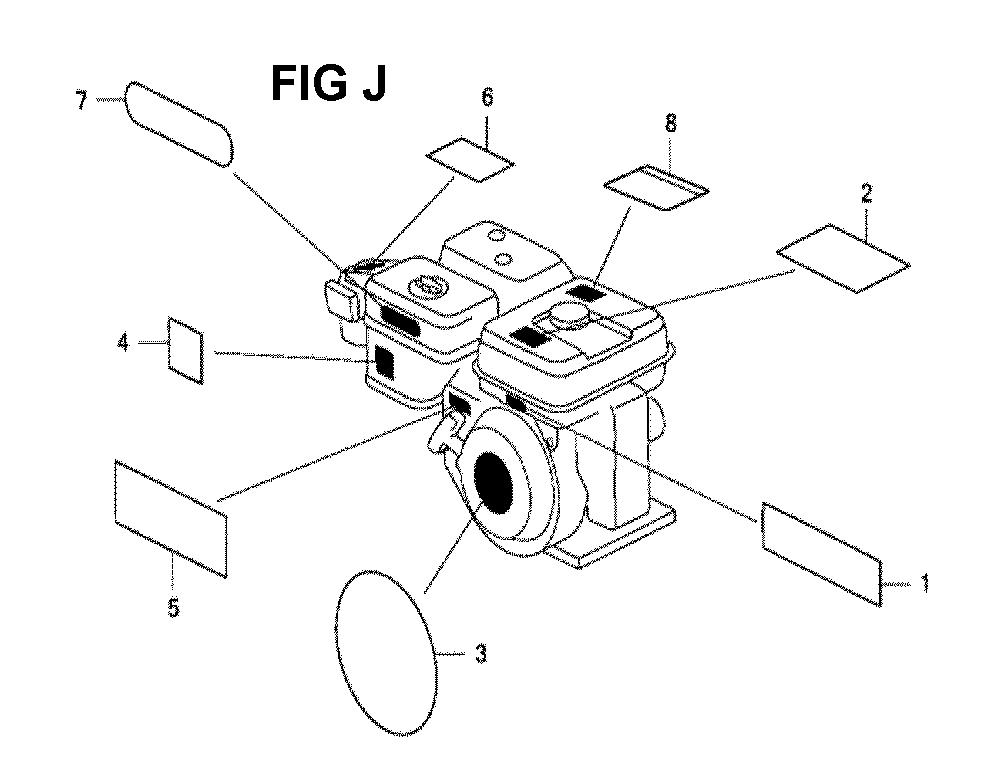 FIG J

7
6
8
2
4
5
3
1