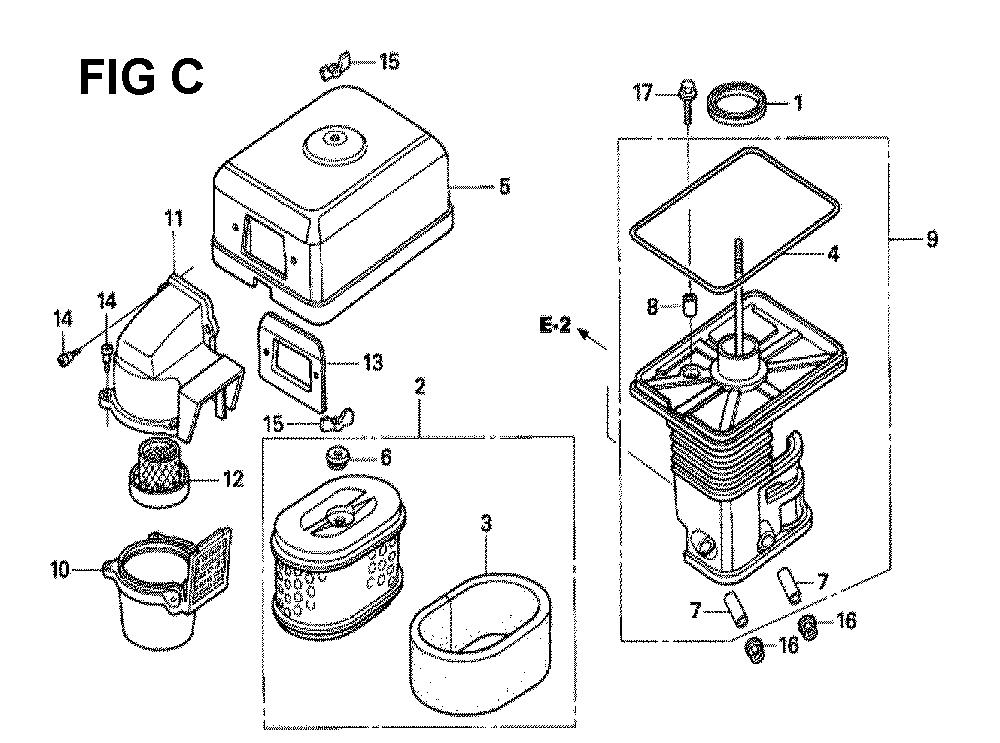 FIG C

15
17
1
5
11
9
4
14
14
8
E-2
13
2
15
6
12
3
10
7
7
16
16